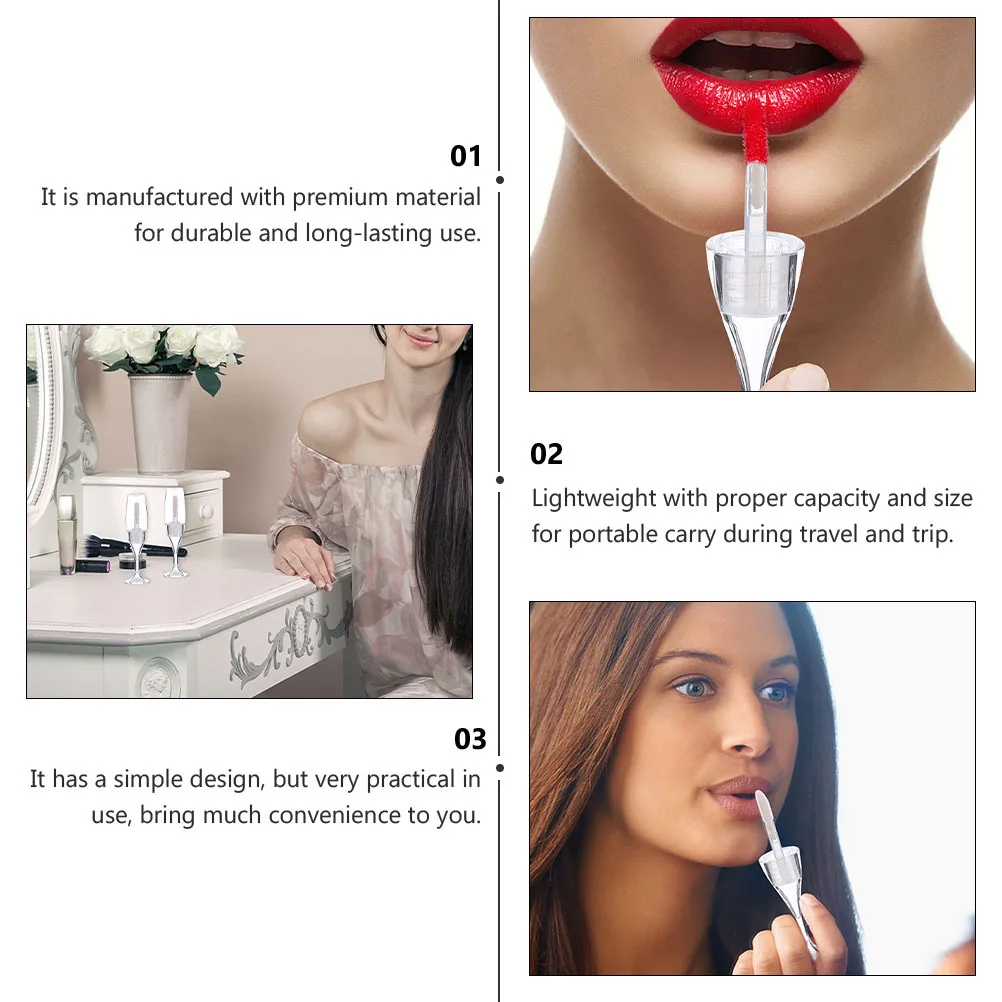 01

It is manufactured with premium material for durable and long-lasting use.

02

Lightweight with proper capacity and size for portable carry during travel and trip.

03

It has a simple design, but very practical in use, bring much convenience to you.