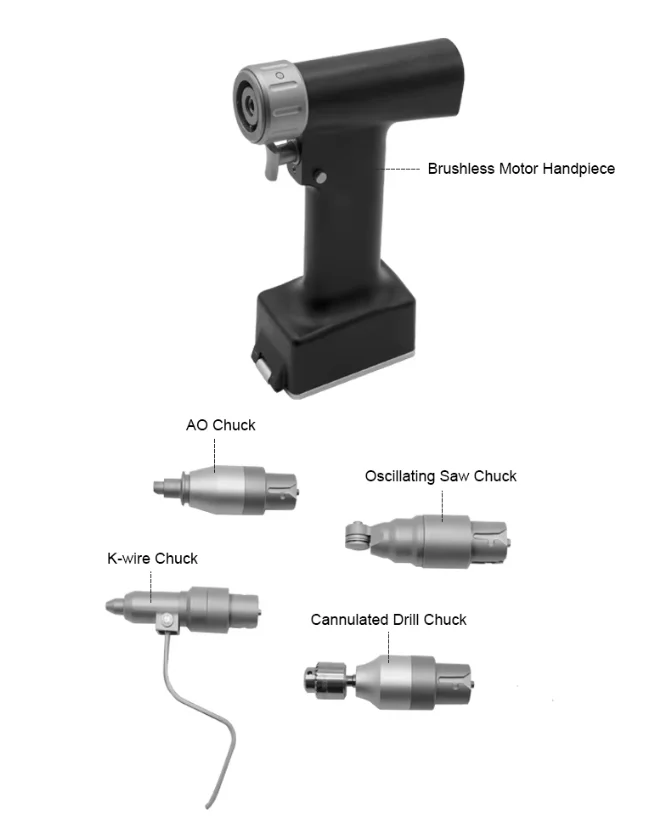 Brushless Motor Handpiece

AO Chuck

Oscillating Saw Chuck

K-wire Chuck

Cannulated Drill Chuck