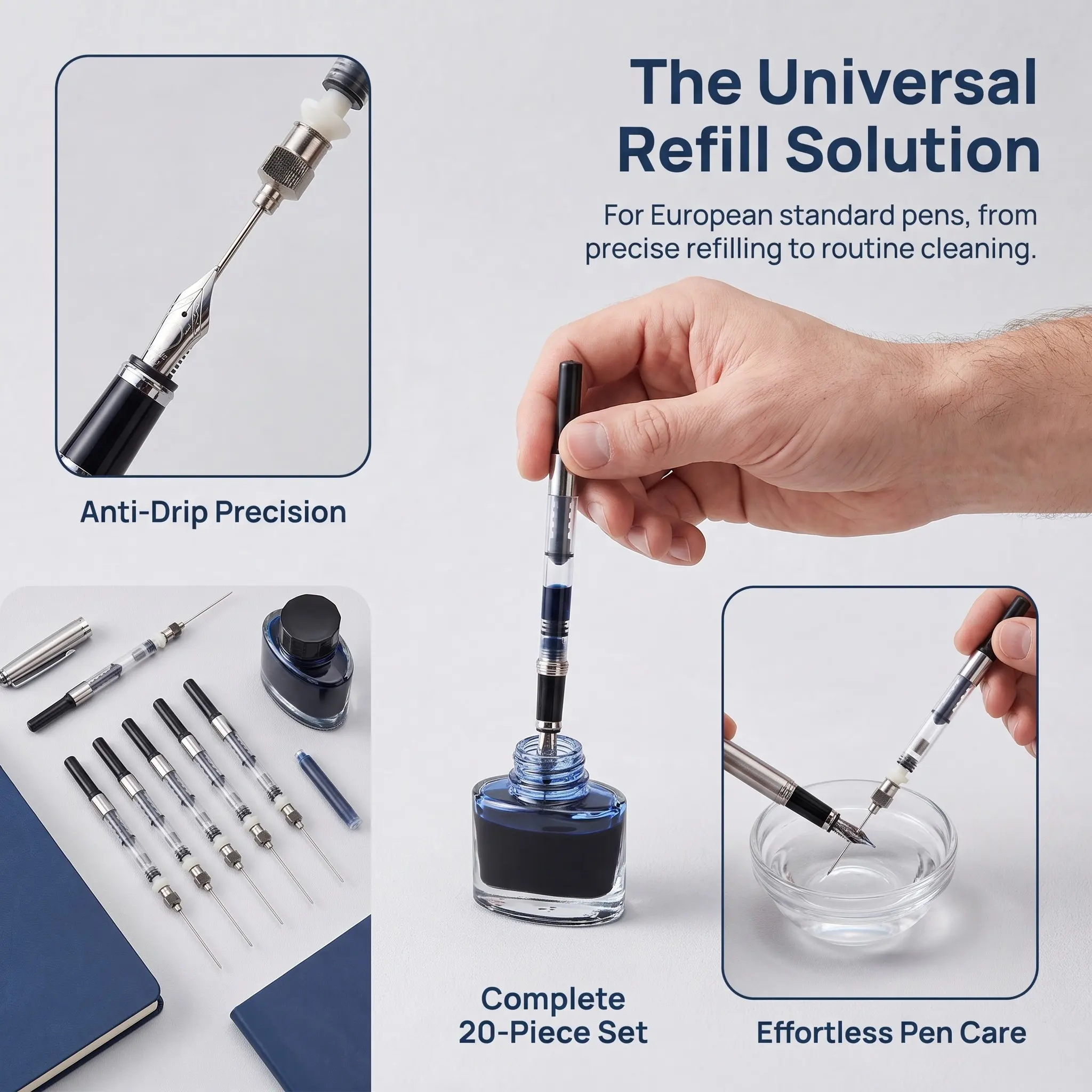 The Universal Refill Solution

For European standard pens, from precise refilling to routine cleaning.

Anti-Drip Precision

Complete 20-Piece Set

Effortless Pen Care