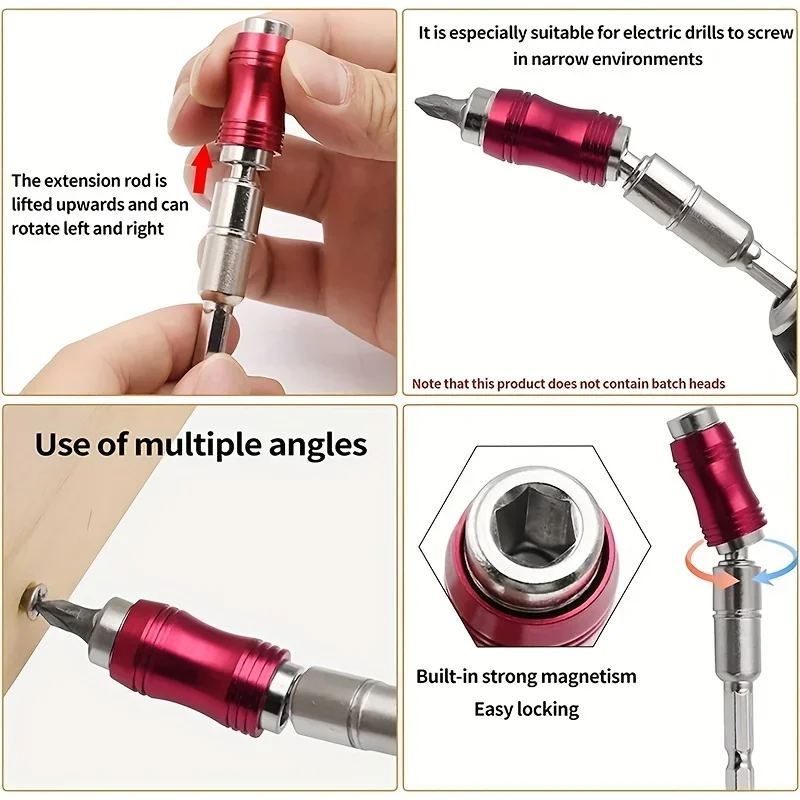 The extension rod is lifted upwards and can rotate left and right

It is especially suitable for electric drills to screw in narrow environments

Note that this product does not contain batch heads

Use of multiple angles

Built-in strong magnetism
Easy locking