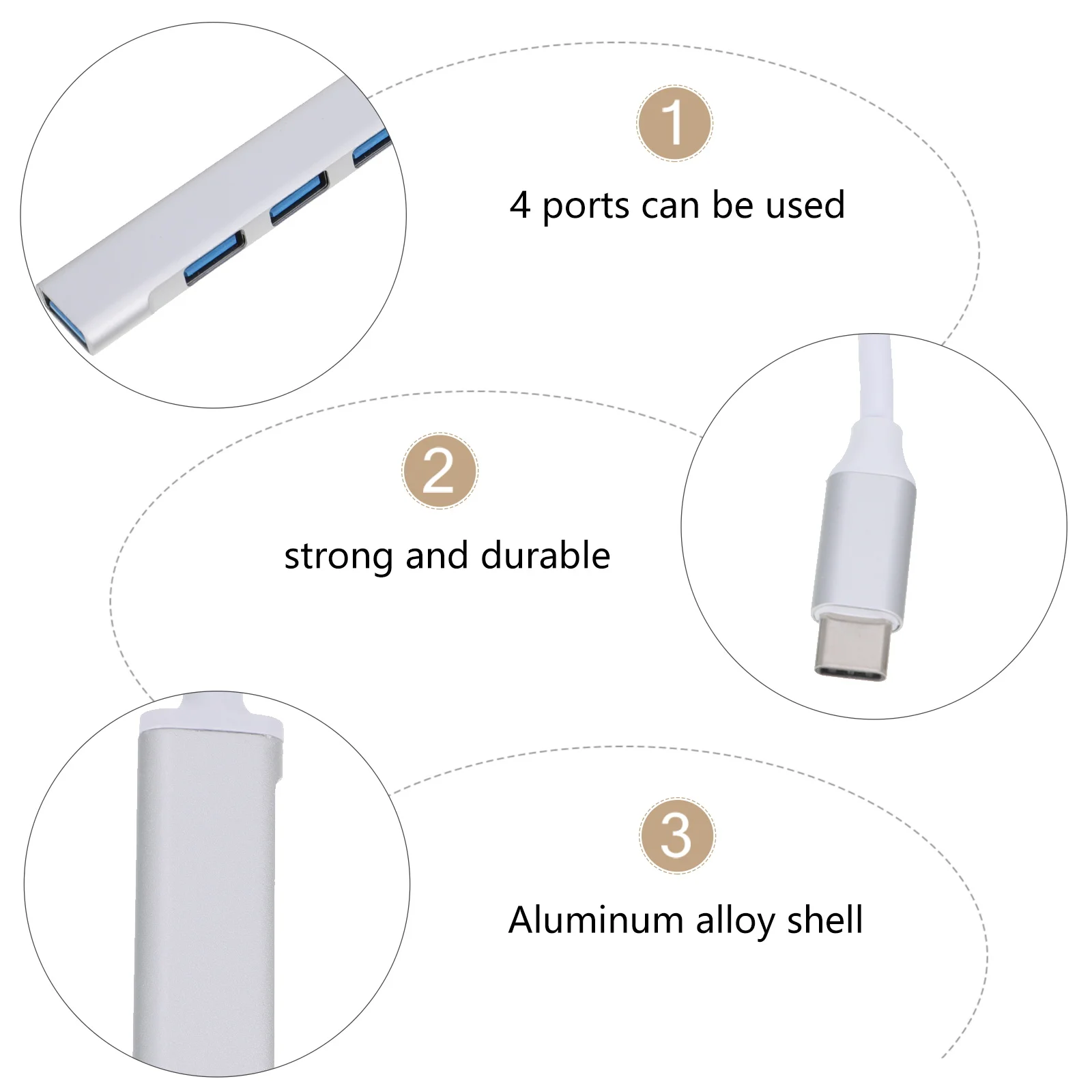 1

4 ports can be used

2

strong and durable

3

Aluminum alloy shell