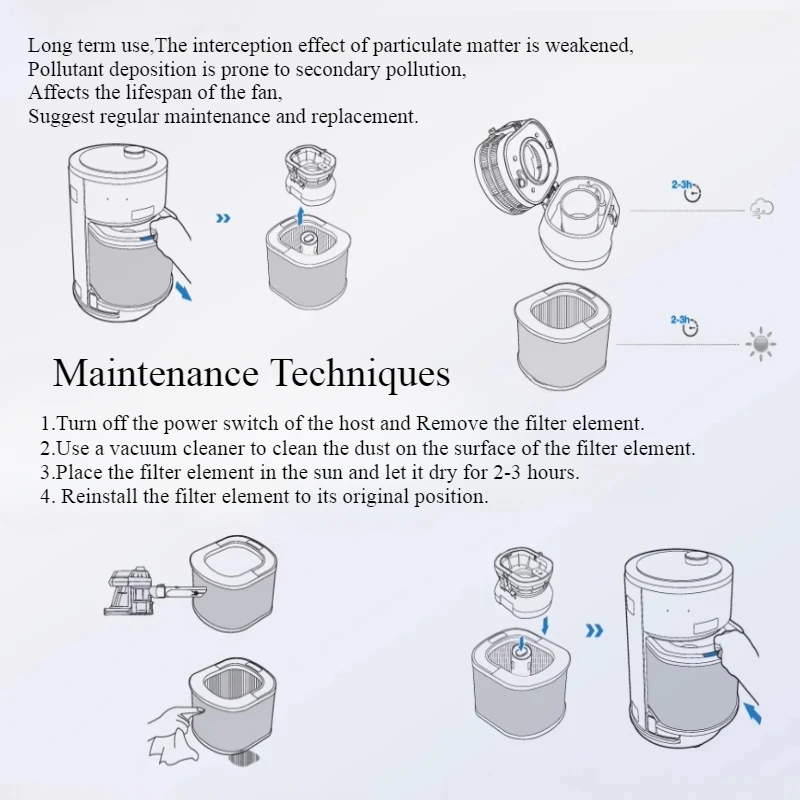 Long term use,The interception effect of particulate matter is weakened,
Pollutant deposition is prone to secondary pollution,
Affects the lifespan of the fan,
Suggest regular maintenance and replacement.

2-3h

2-3h

Maintenance Techniques

1.Turn off the power switch of the host and Remove the filter element.
2.Use a vacuum cleaner to clean the dust on the surface of the filter element.
3.Place the filter element in the sun and let it dry for 2-3 hours.
4. Reinstall the filter element to its original position.