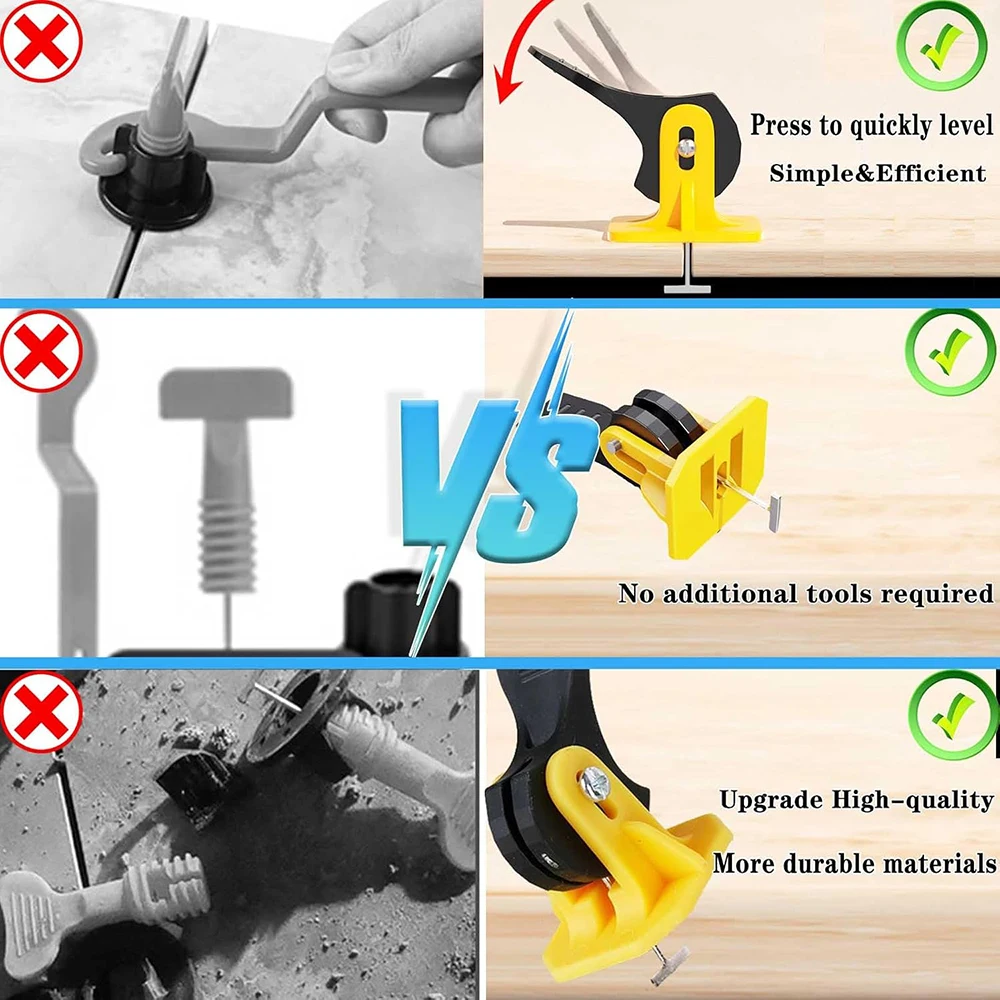 Press to quickly level
Simple&Efficient

VS

No additional tools required

Upgrade High-quality
More durable materials