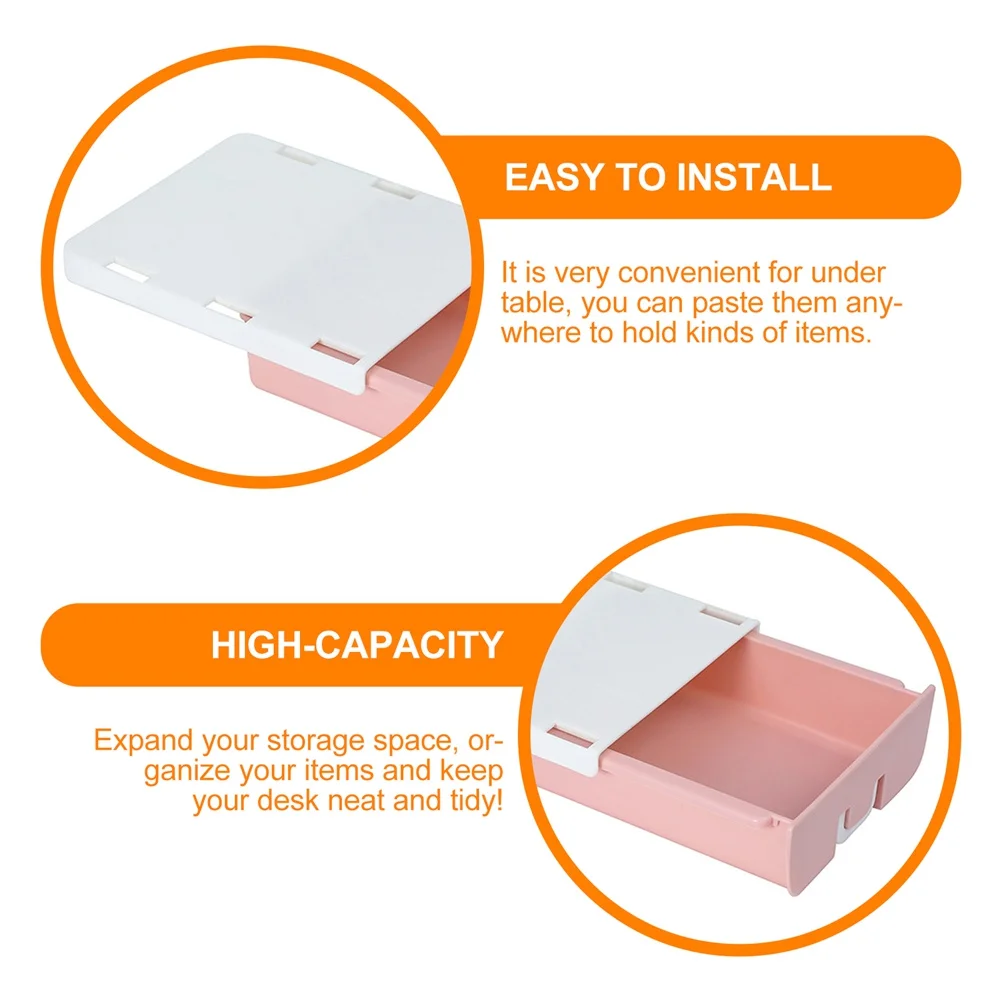 EASY TO INSTALL

It is very convenient for under table, you can paste them anywhere to hold kinds of items.

HIGH-CAPACITY

Expand your storage space, organize your items and keep your desk neat and tidy!