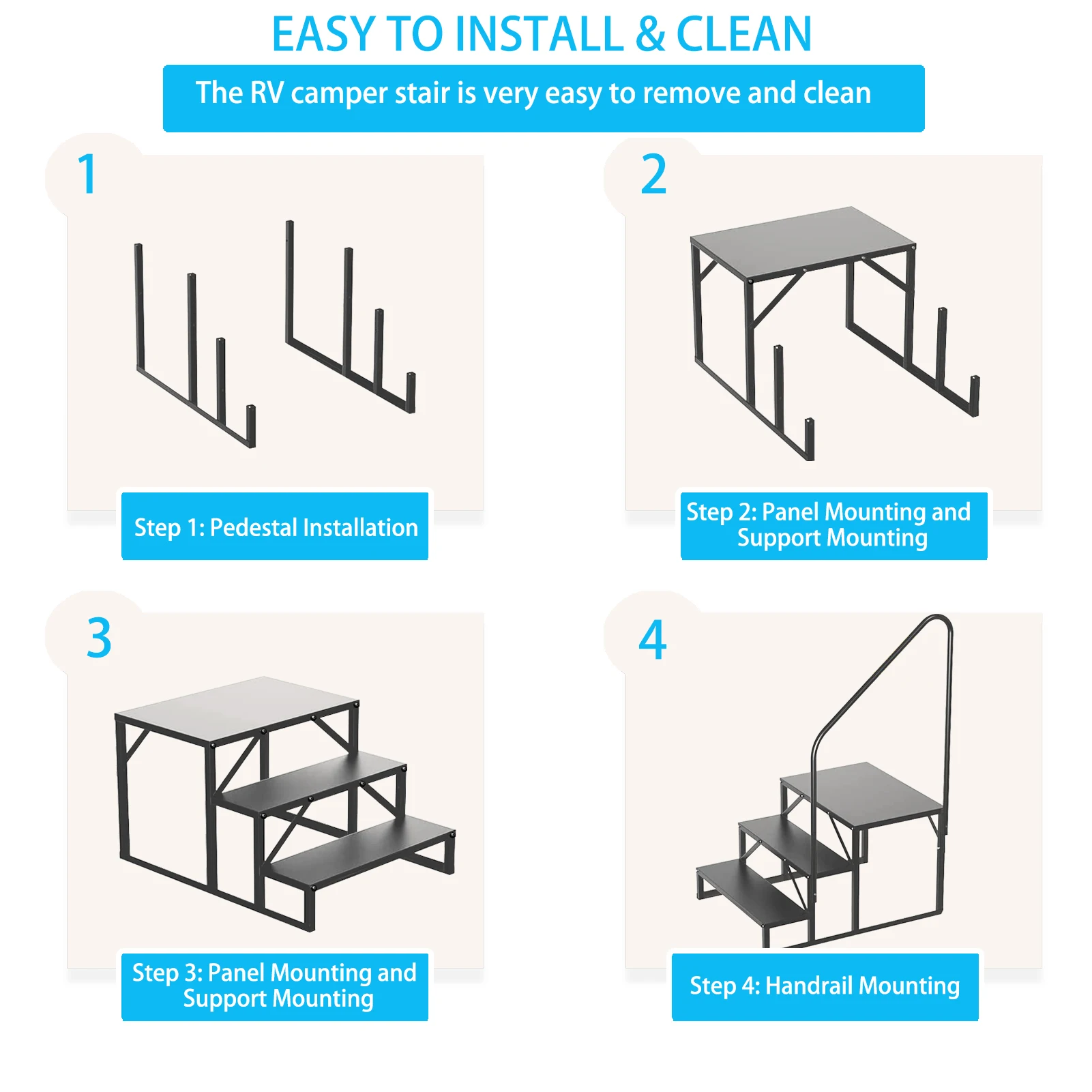 EASY TO INSTALL & CLEAN

The RV camper stair is very easy to remove and clean

1

Step 1: Pedestal Installation

2

Step 2: Panel Mounting and Support Mounting

3

Step 3: Panel Mounting and Support Mounting

4

Step 4: Handrail Mounting