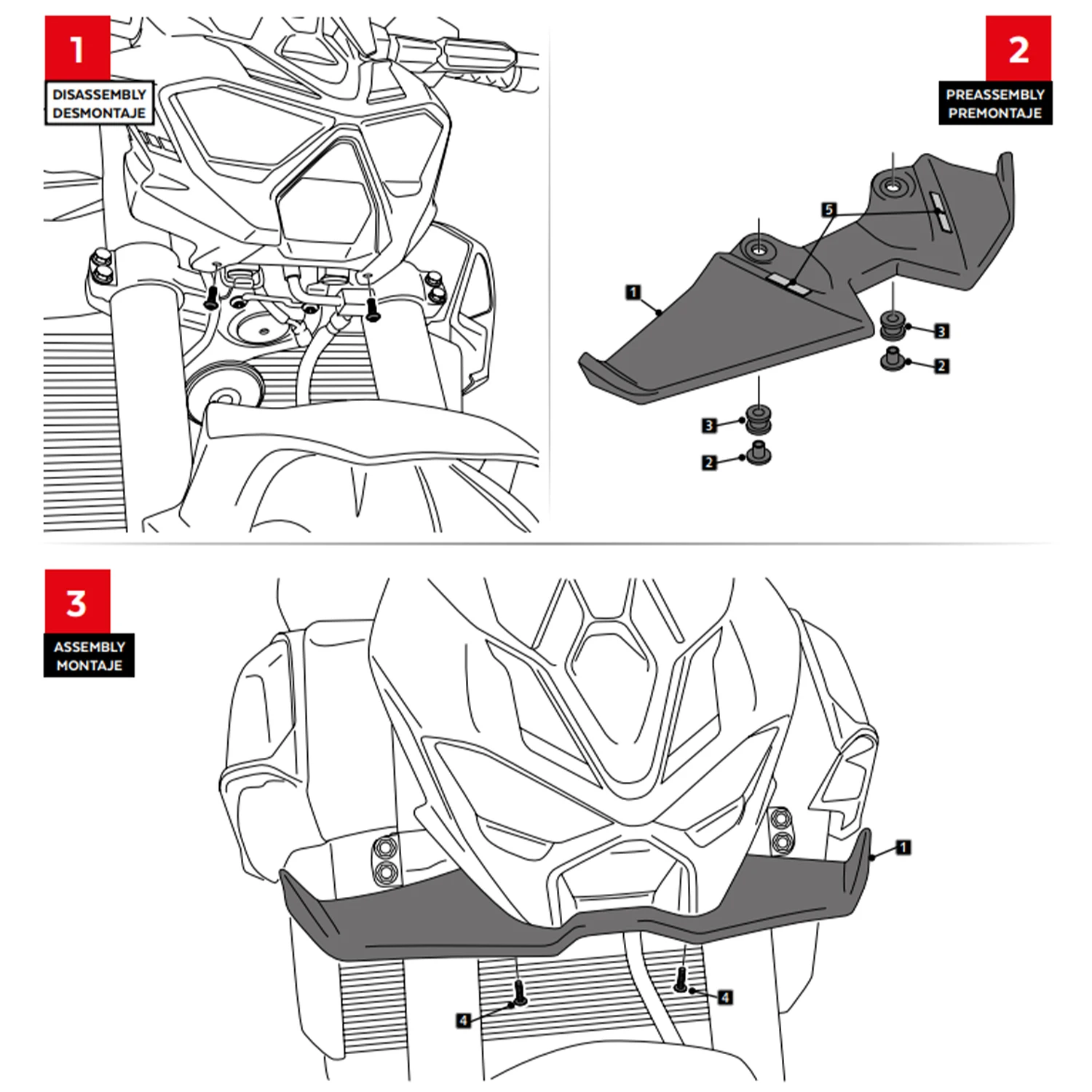 1
DISASSEMBLY
DESMONTAJE

2
PREASSEMBLY
PREMONTAJE

5
1
3
2
3
2

3
ASSEMBLY
MONTAJE

1
4
4