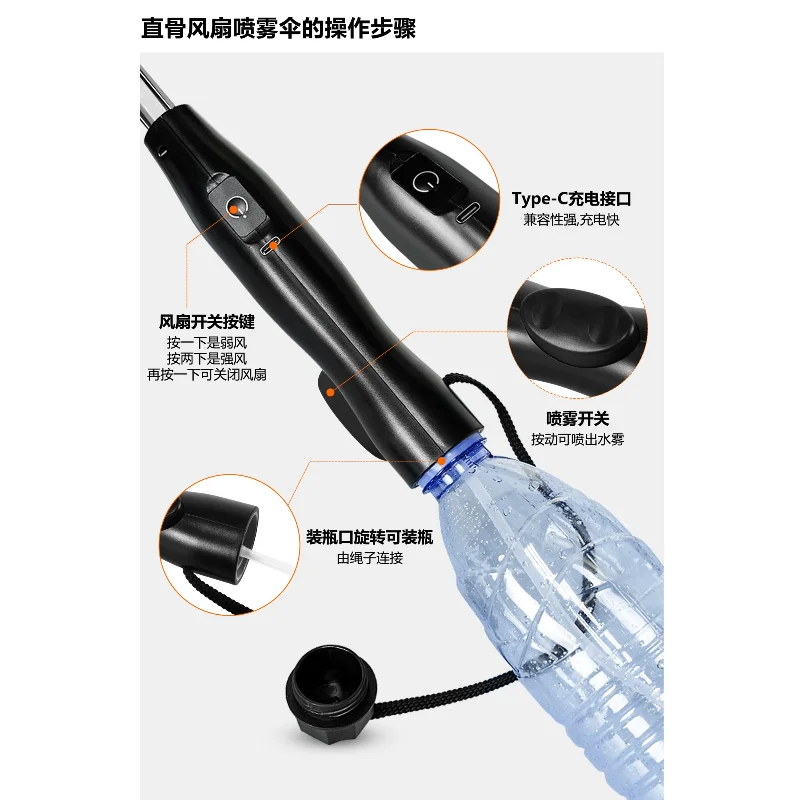 直骨风扇喷雾伞的操作步骤

Type-C充电接口
兼容性强,充电快

风扇开关按键
按一下是弱风
按两下是强风
再按一下可关闭风扇

喷雾开关
按动可喷出水雾

装瓶口旋转可装瓶
由绳子连接