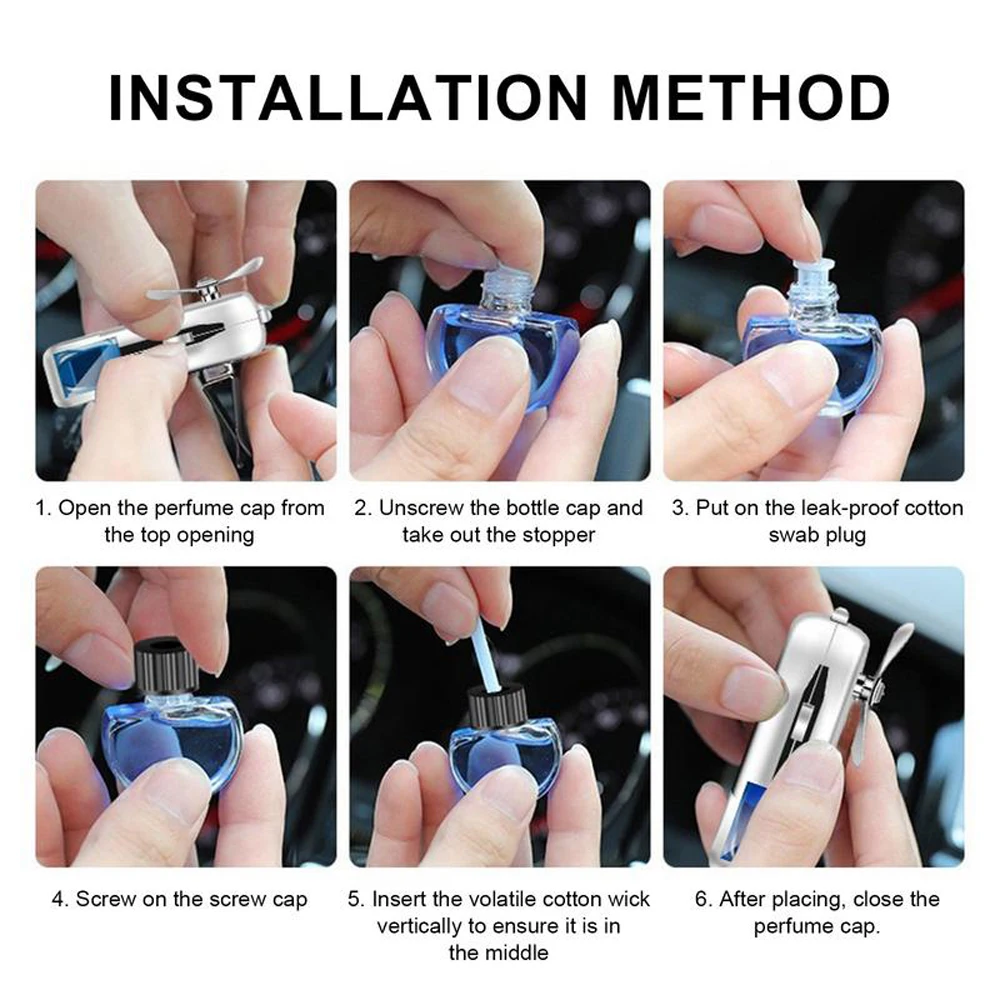 INSTALLATION METHOD

1. Open the perfume cap from the top opening

2. Unscrew the bottle cap and take out the stopper

3. Put on the leak-proof cotton swab plug

4. Screw on the screw cap

5. Insert the volatile cotton wick vertically to ensure it is in the middle

6. After placing, close the perfume cap.