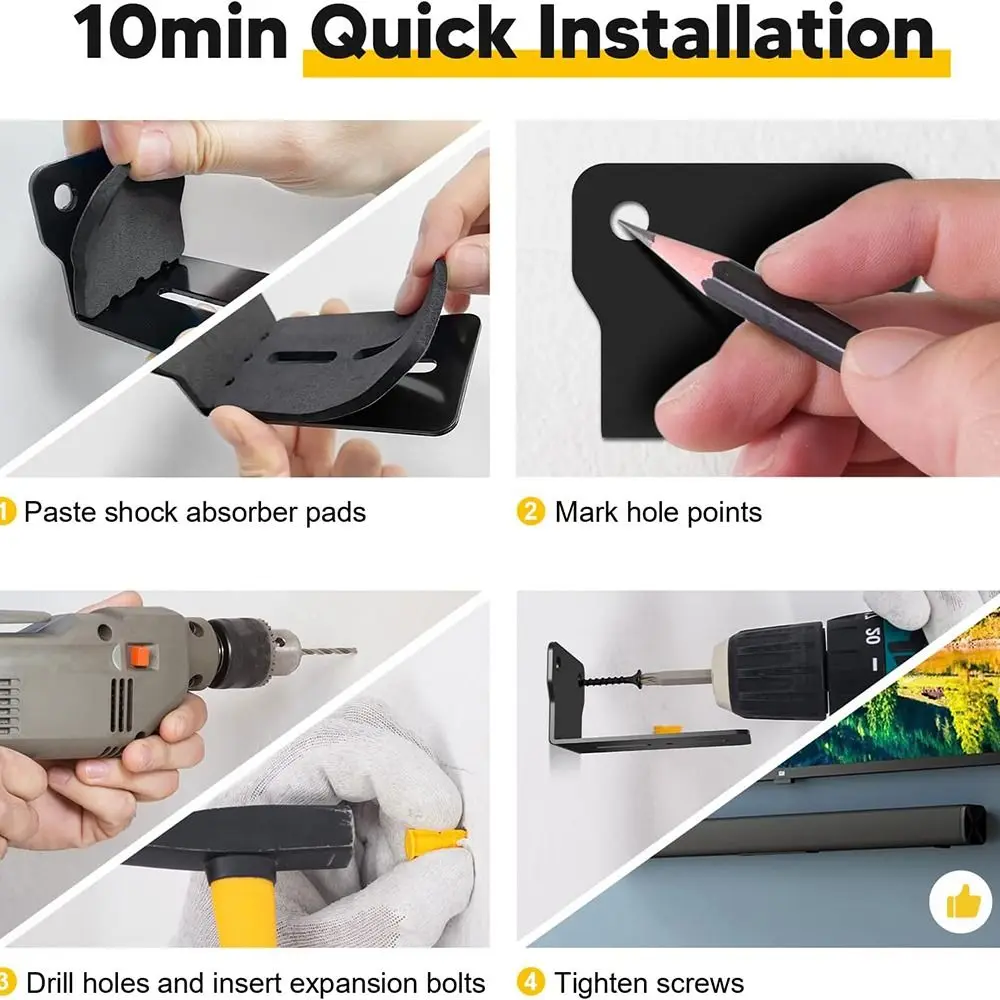 10min Quick Installation

1 Paste shock absorber pads

2 Mark hole points

3 Drill holes and insert expansion bolts

4 Tighten screws