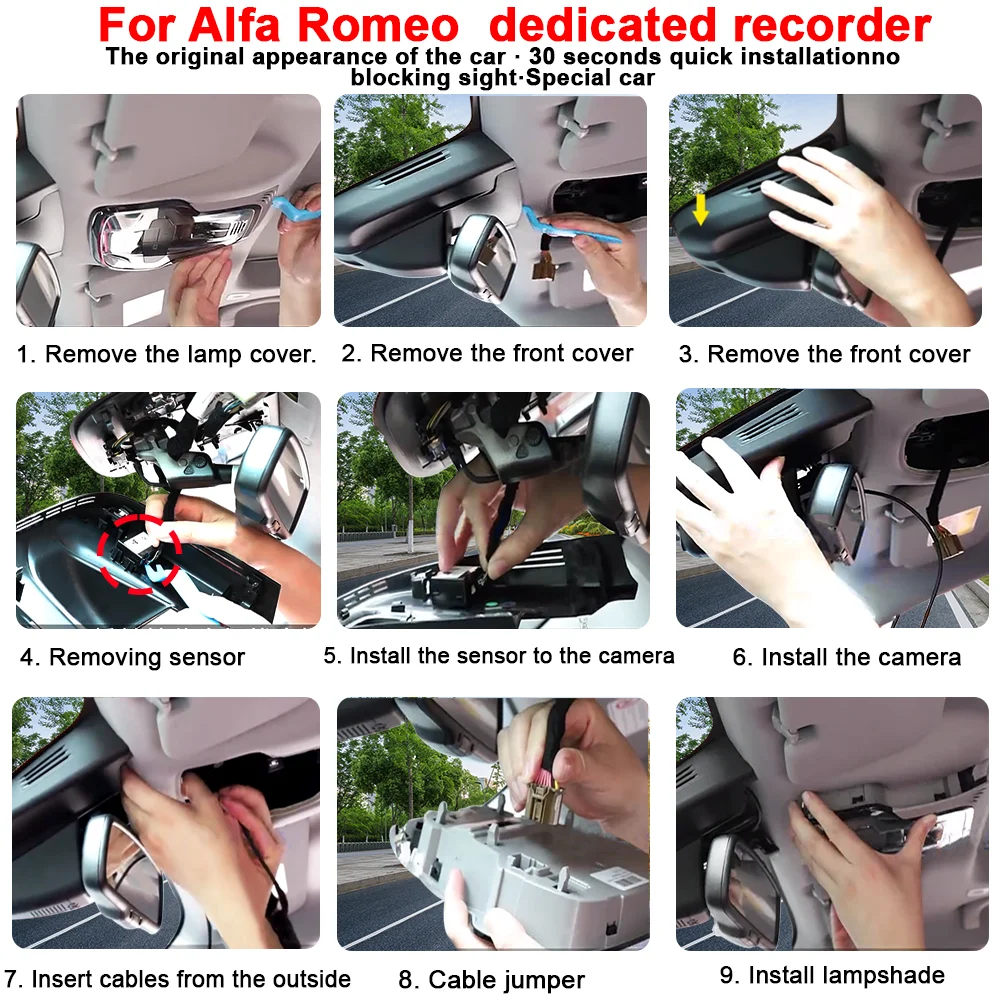 For Alfa Romeo dedicated recorder

The original appearance of the car · 30 seconds quick installationno blocking sight·Special car

1. Remove the lamp cover.

2. Remove the front cover

3. Remove the front cover

4. Removing sensor

5. Install the sensor to the camera

6. Install the camera

7. Insert cables from the outside

8. Cable jumper

9. Install lampshade