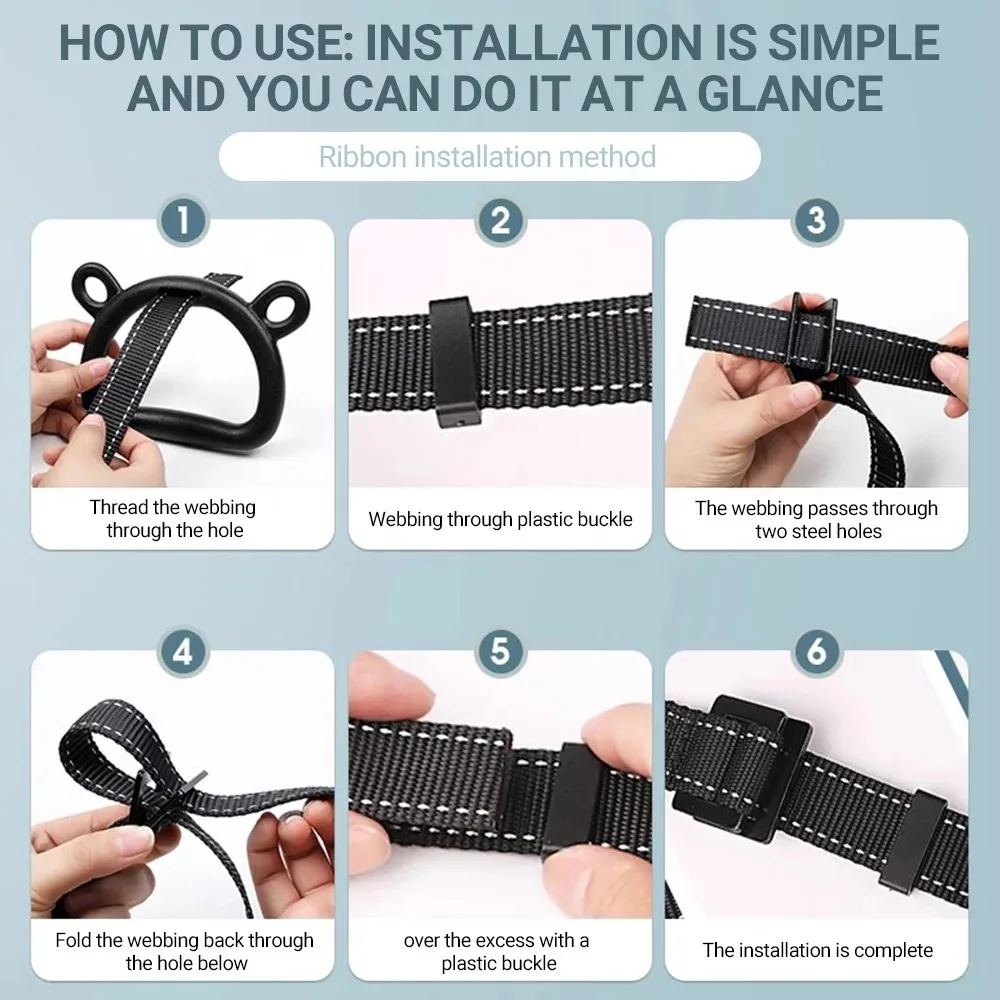 HOW TO USE: INSTALLATION IS SIMPLE AND YOU CAN DO IT AT A GLANCE

Ribbon installation method

1
Thread the webbing through the hole

2
Webbing through plastic buckle

3
The webbing passes through two steel holes

4
Fold the webbing back through the hole below

5
over the excess with a plastic buckle

6
The installation is complete