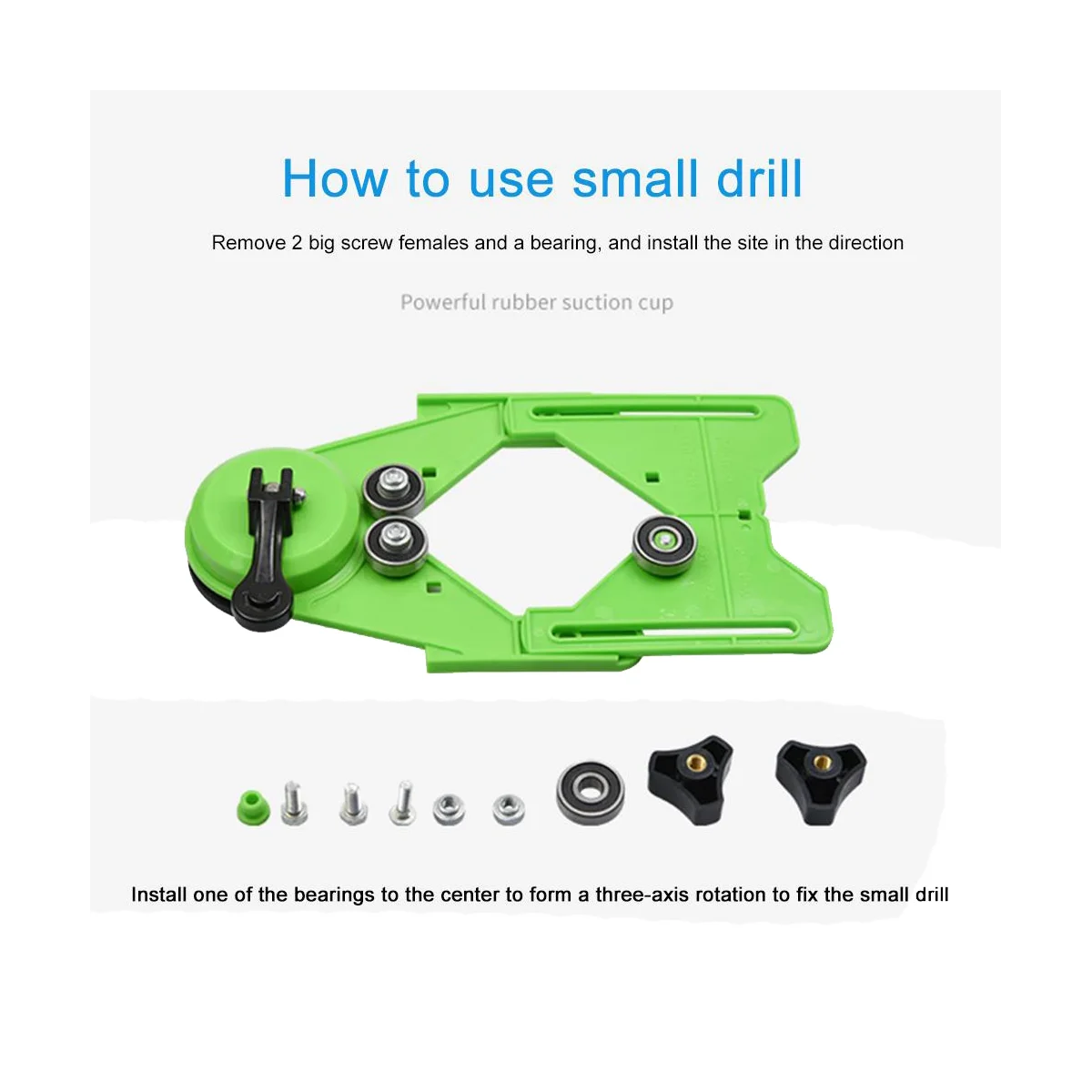 How to use small drill

Remove 2 big screw females and a bearing, and install the site in the direction

Powerful rubber suction cup

Install one of the bearings to the center to form a three-axis rotation to fix the small drill