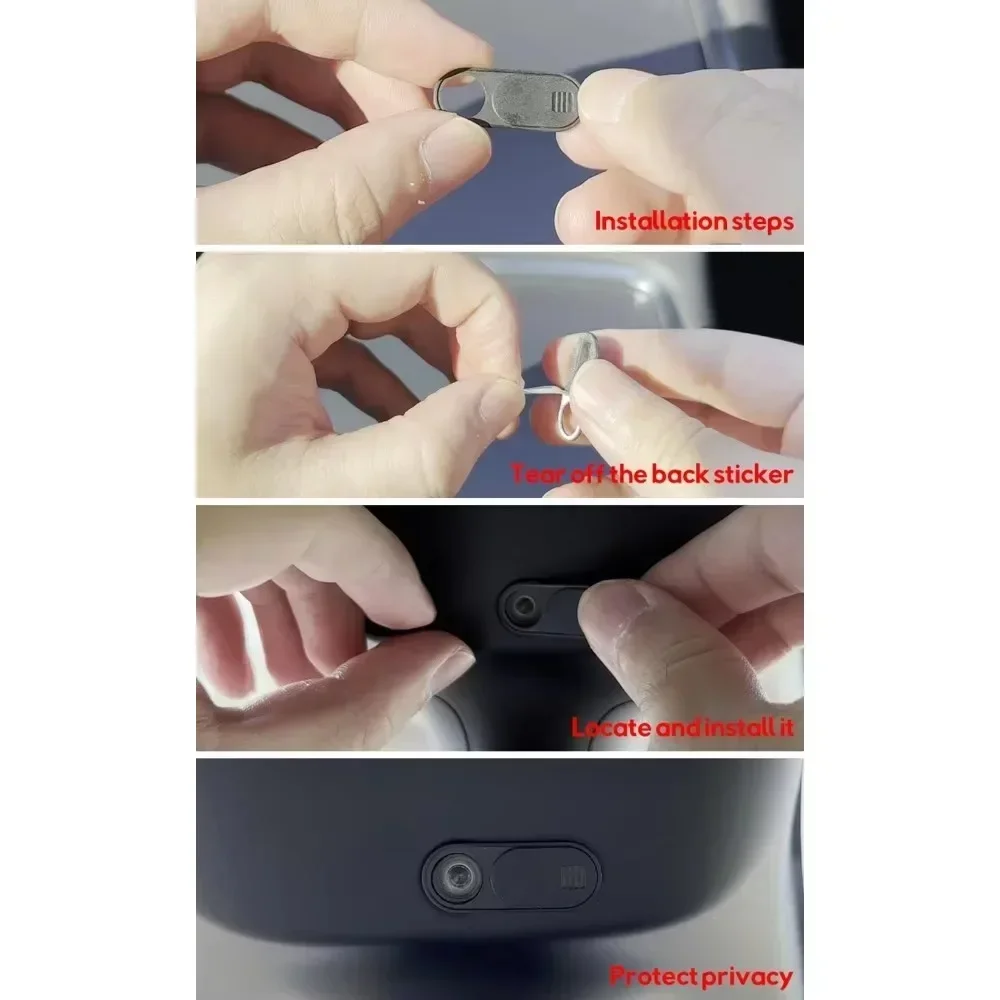 Installation steps

Tear off the back sticker

Locate and install it

Protect privacy