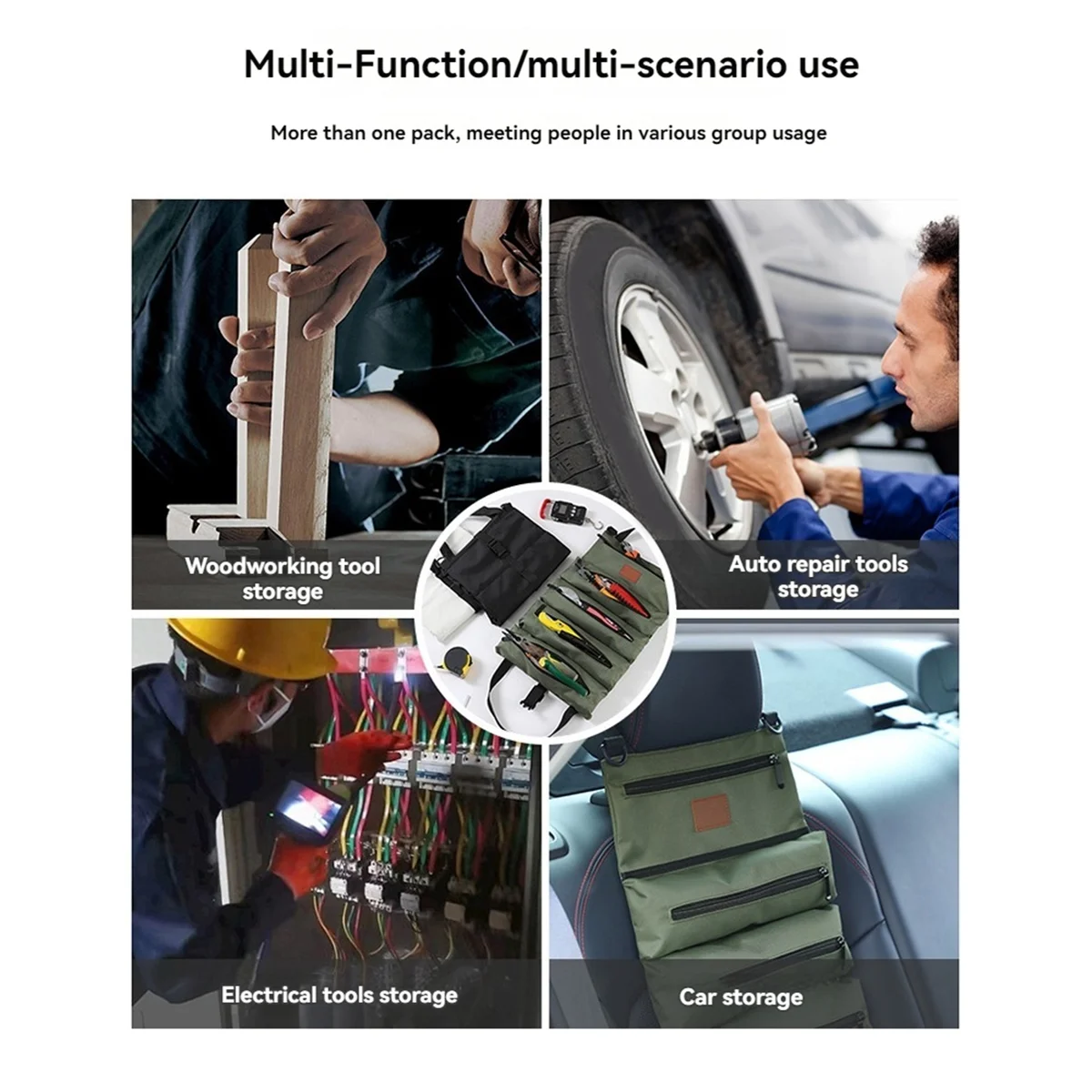 Multi-Function/multi-scenario use

More than one pack, meeting people in various group usage

Woodworking tool storage

Auto repair tools storage

Electrical tools storage

Car storage