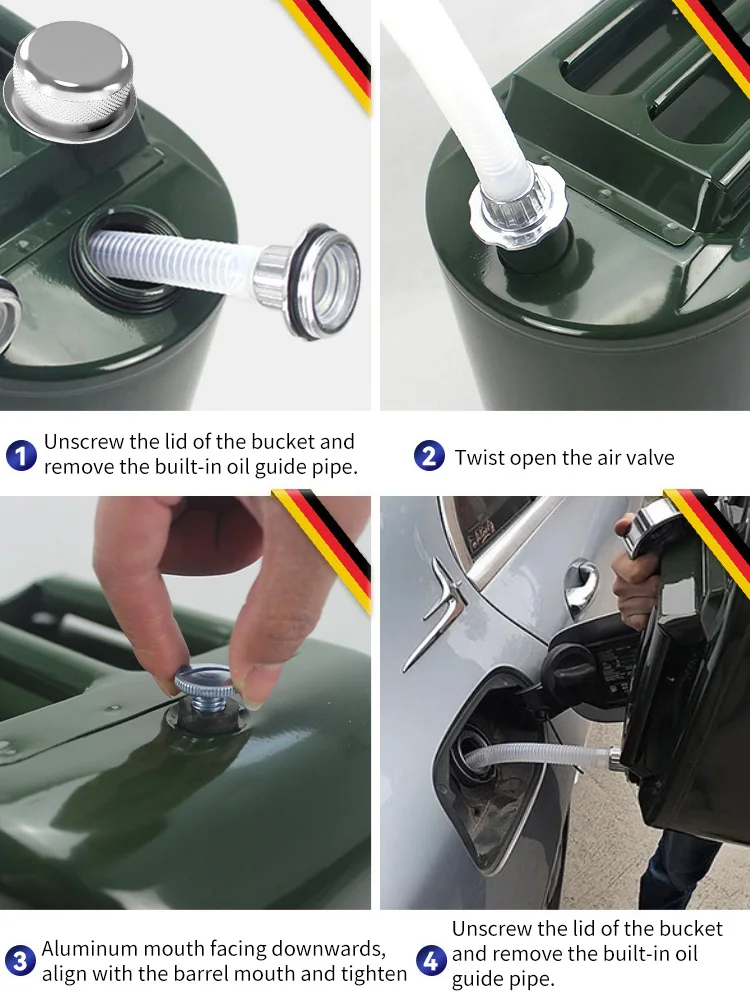 1 Unscrew the lid of the bucket and remove the built-in oil guide pipe.

2 Twist open the air valve

3 Aluminum mouth facing downwards, align with the barrel mouth and tighten

4 Unscrew the lid of the bucket and remove the built-in oil guide pipe.