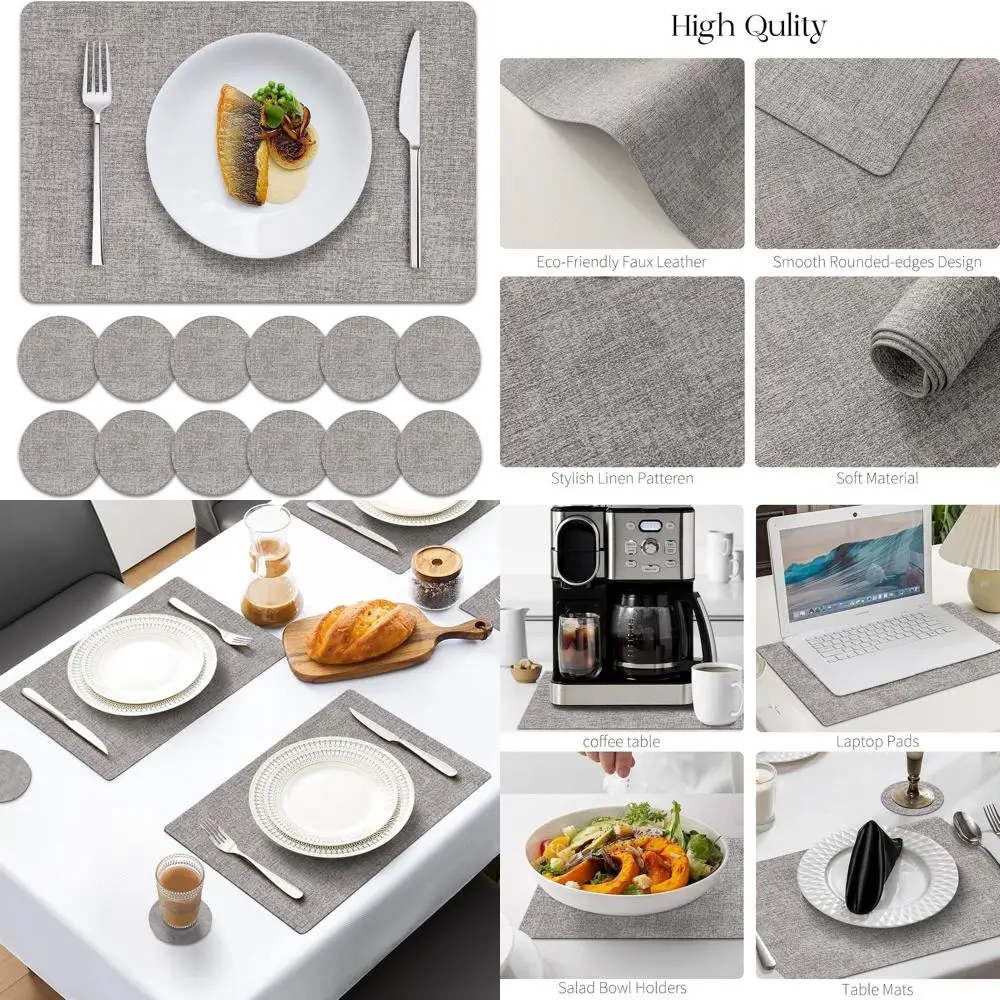 High Qulity

Eco-Friendly Faux Leather

Smooth Rounded-edges Design

Stylish Linen Patteren

Soft Material

coffee table

Laptop Pads

Salad Bowl Holders

Table Mats