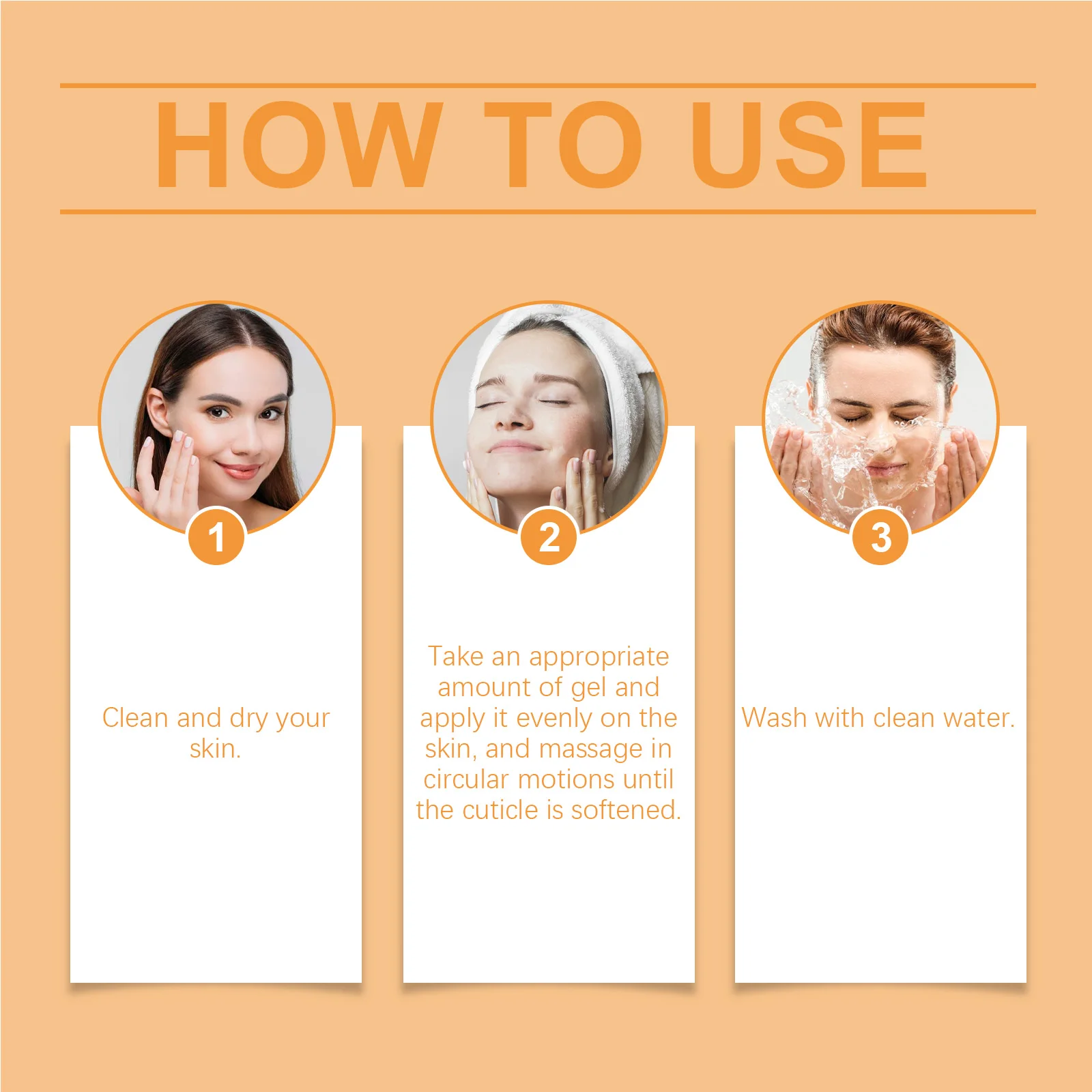 HOW TO USE

1

Clean and dry your skin.

2

Take an appropriate amount of gel and apply it evenly on the skin, and massage in circular motions until the cuticle is softened.

3

Wash with clean water.