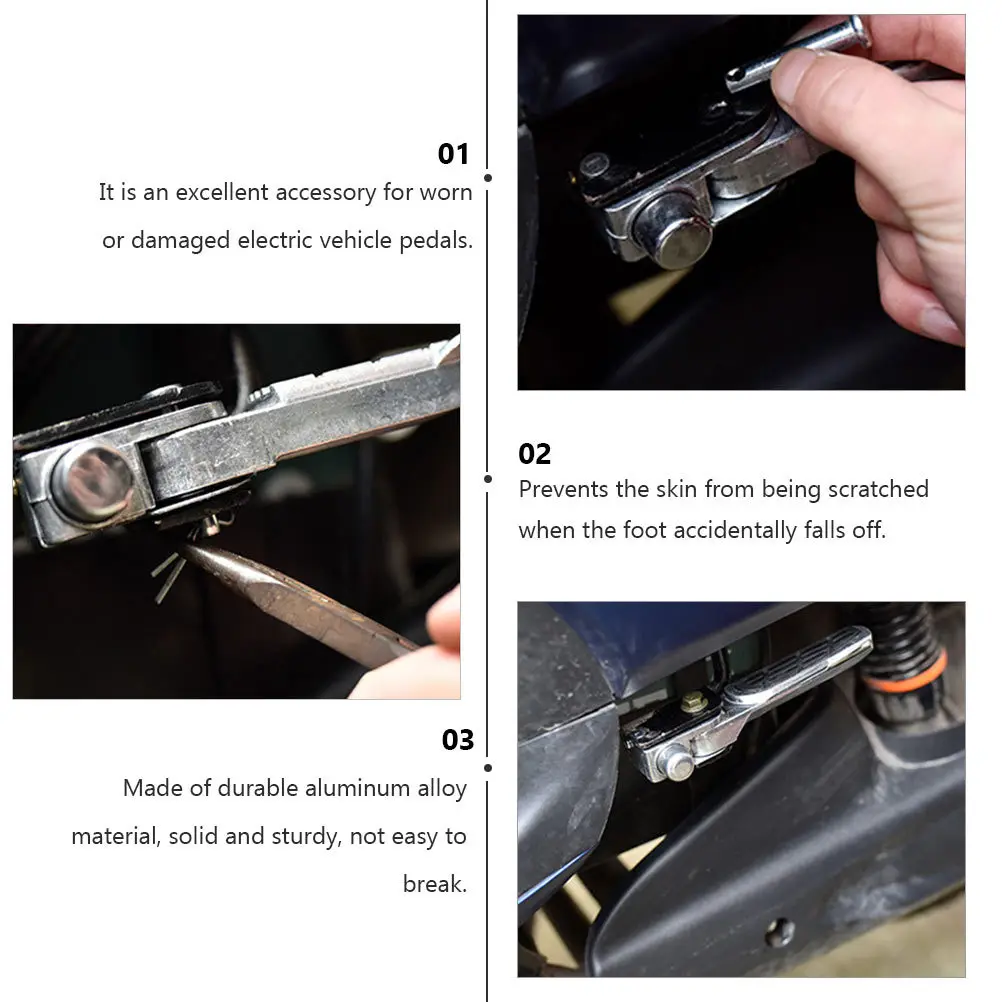 01
It is an excellent accessory for worn or damaged electric vehicle pedals.

02
Prevents the skin from being scratched when the foot accidentally falls off.

03
Made of durable aluminum alloy material, solid and sturdy, not easy to break.