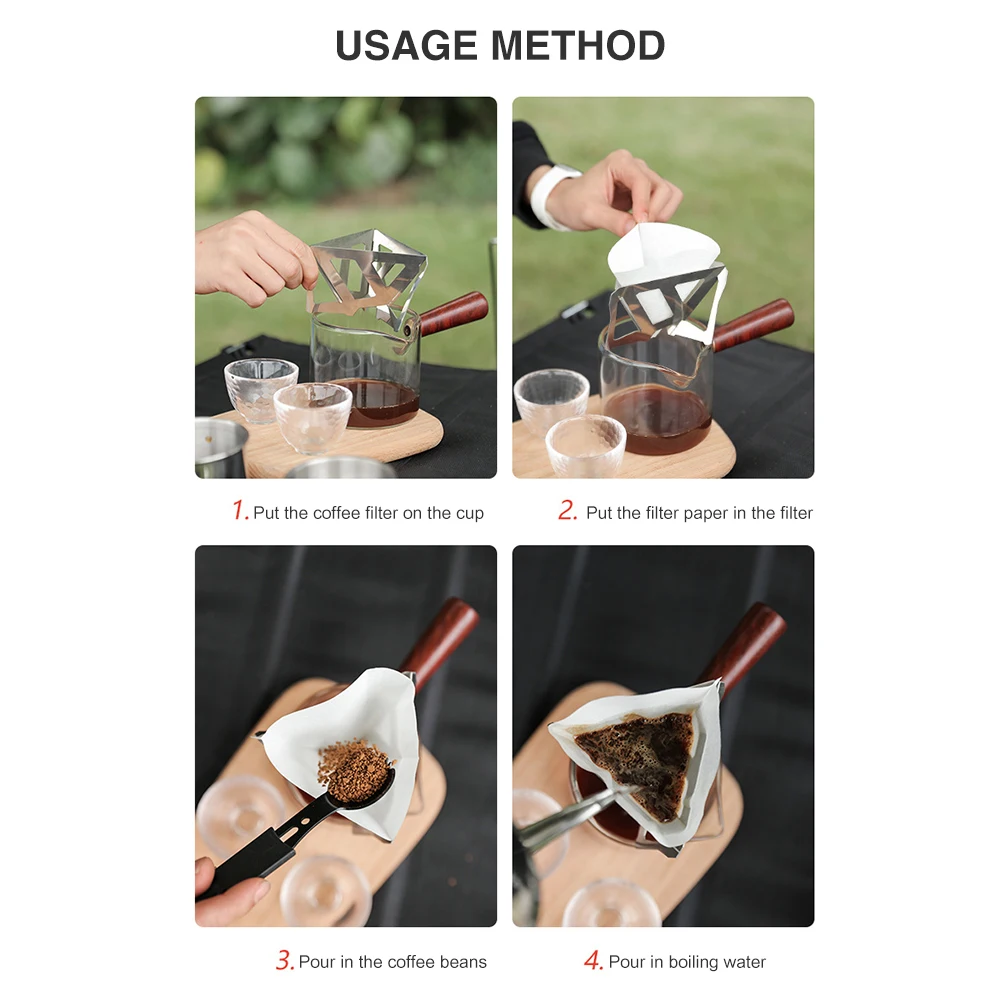 USAGE METHOD

1. Put the coffee filter on the cup

2. Put the filter paper in the filter

3. Pour in the coffee beans

4. Pour in boiling water