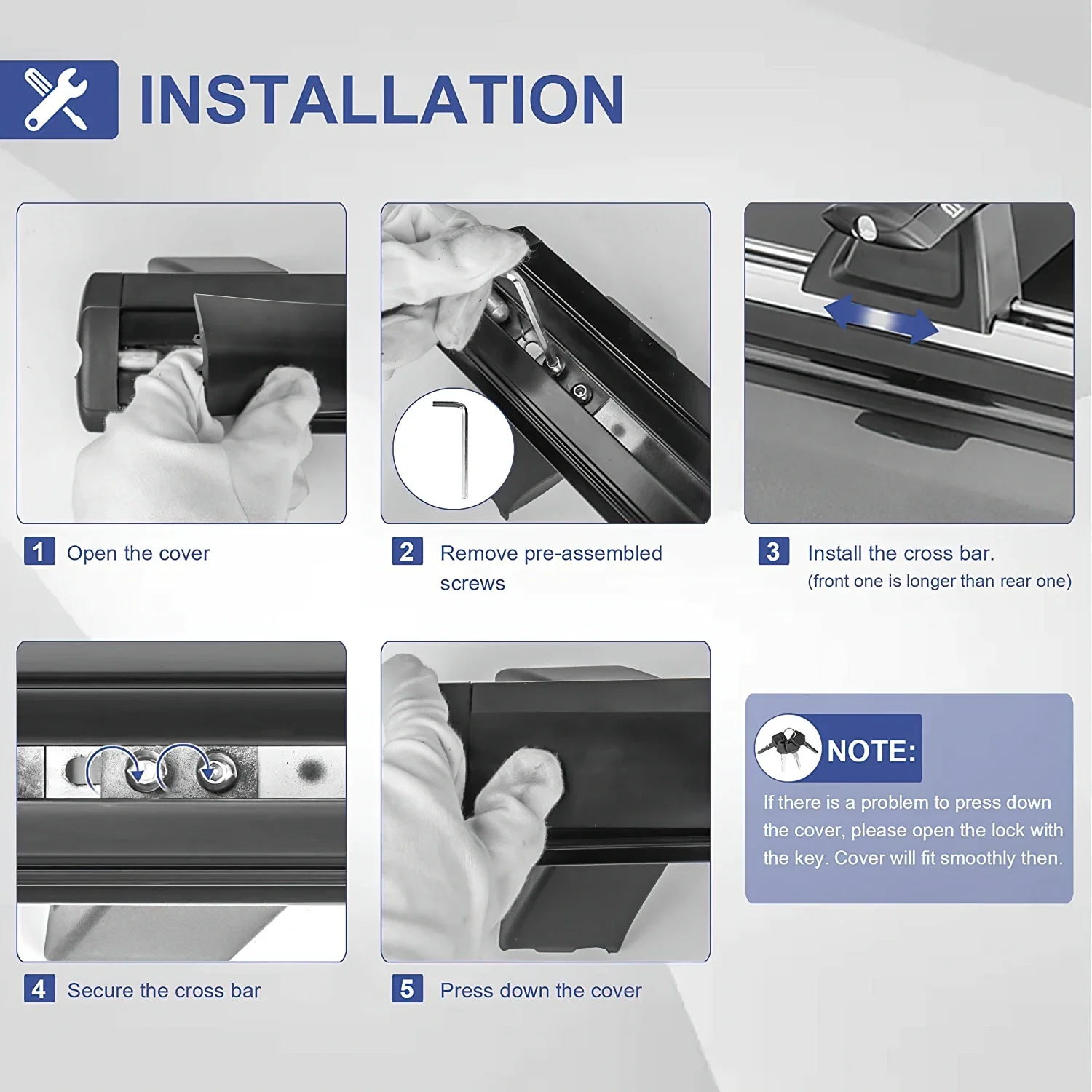 INSTALLATION

1 Open the cover

2 Remove pre-assembled screws

3 Install the cross bar.
(front one is longer than rear one)

4 Secure the cross bar

5 Press down the cover

NOTE:
If there is a problem to press down the cover, please open the lock with the key. Cover will fit smoothly then.