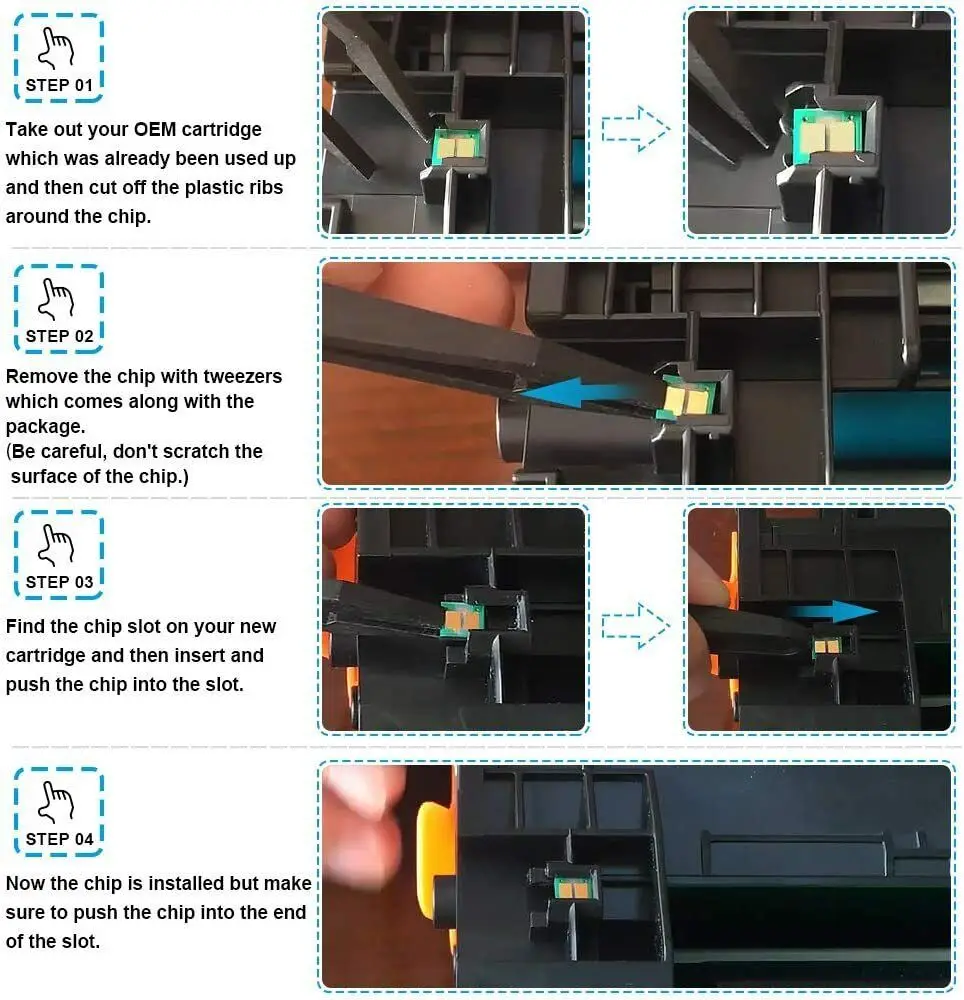 STEP 01

Take out your OEM cartridge which was already been used up and then cut off the plastic ribs around the chip.

STEP 02

Remove the chip with tweezers which comes along with the package.
(Be careful, don't scratch the surface of the chip.)

STEP 03

Find the chip slot on your new cartridge and then insert and push the chip into the slot.

STEP 04

Now the chip is installed but make sure to push the chip into the end of the slot.