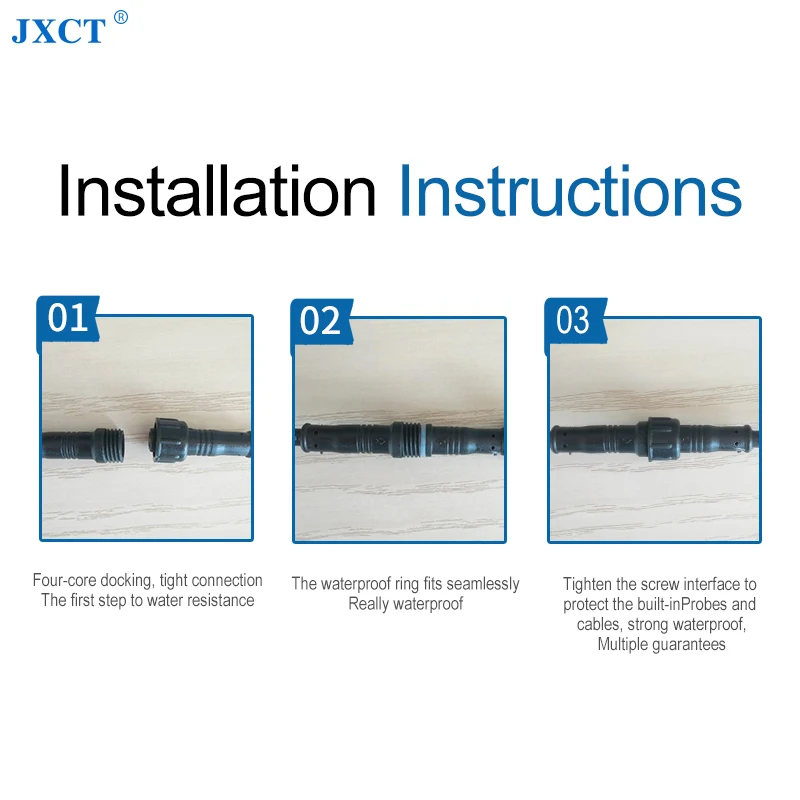 JXCT®

Installation Instructions

01

Four-core docking, tight connection
The first step to water resistance

02

The waterproof ring fits seamlessly
Really waterproof

03

Tighten the screw interface to protect the built-inProbes and cables, strong waterproof, Multiple guarantees