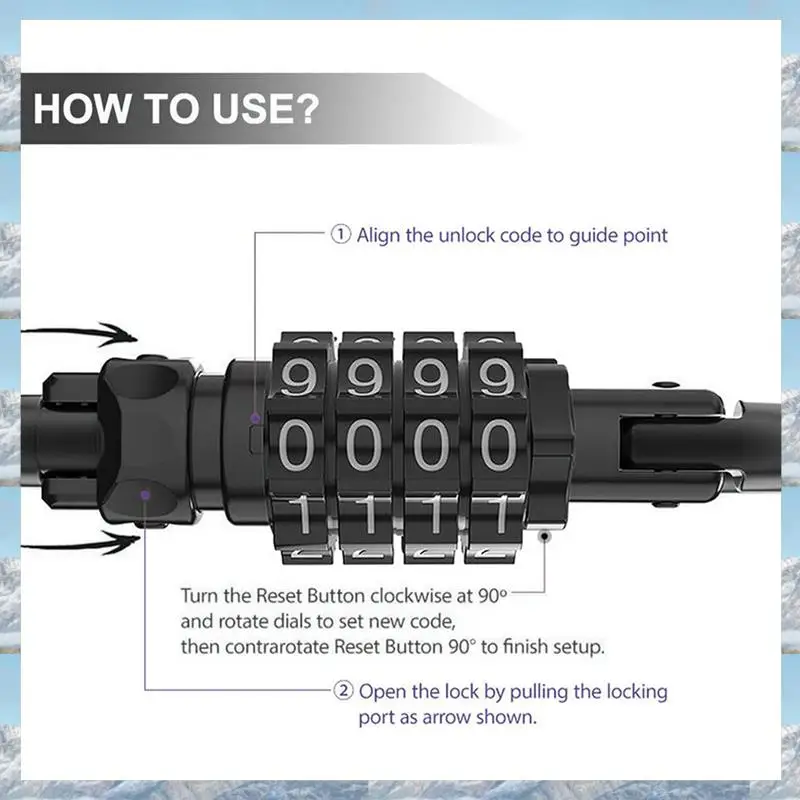 HOW TO USE?

① Align the unlock code to guide point

9 9 9 9
0 0 0 0
1 1 1 1

Turn the Reset Button clockwise at 90°
and rotate dials to set new code,
then contrarotate Reset Button 90° to finish setup.

② Open the lock by pulling the locking port as arrow shown.