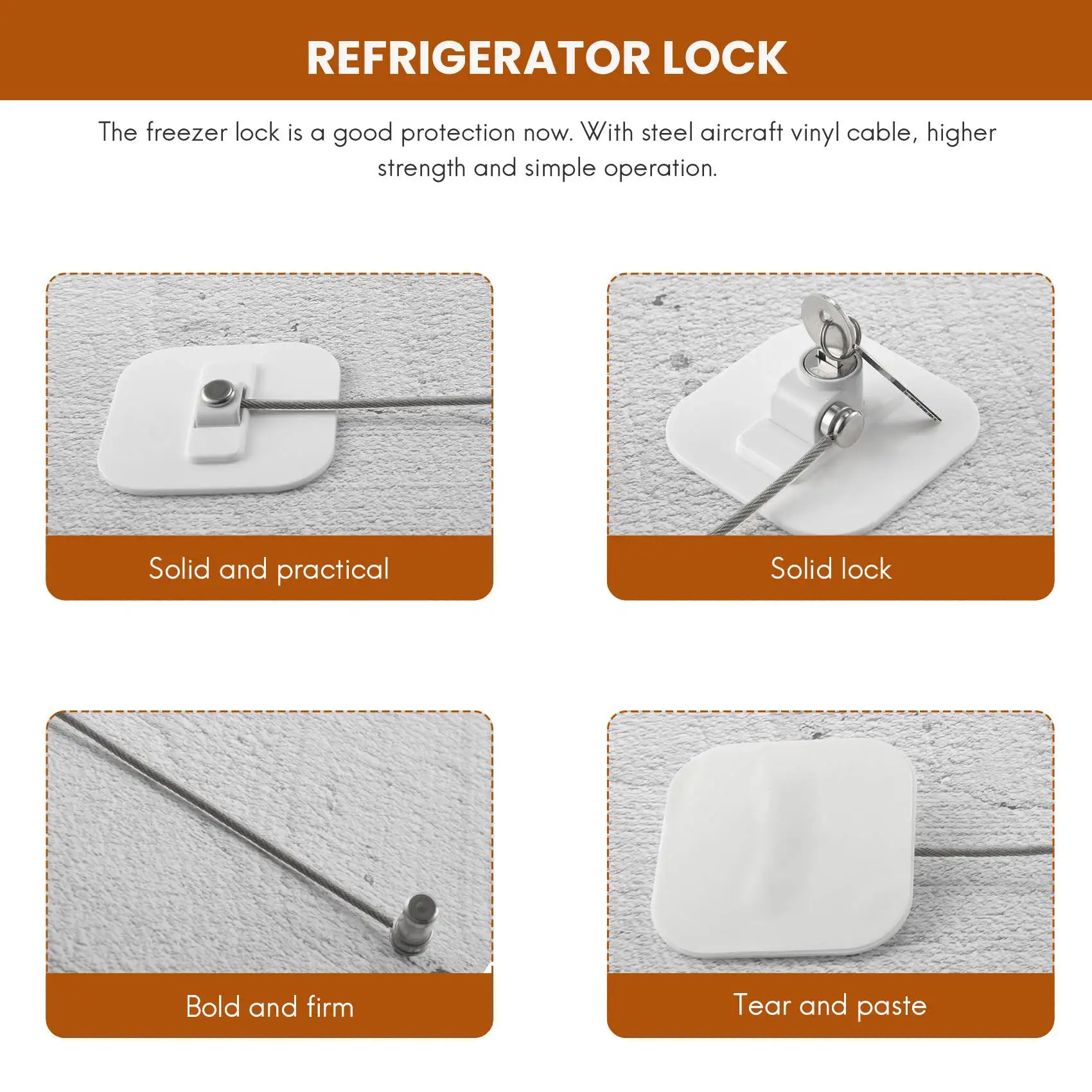 REFRIGERATOR LOCK

The freezer lock is a good protection now. With steel aircraft vinyl cable, higher strength and simple operation.

Solid and practical

Solid lock

Bold and firm

Tear and paste