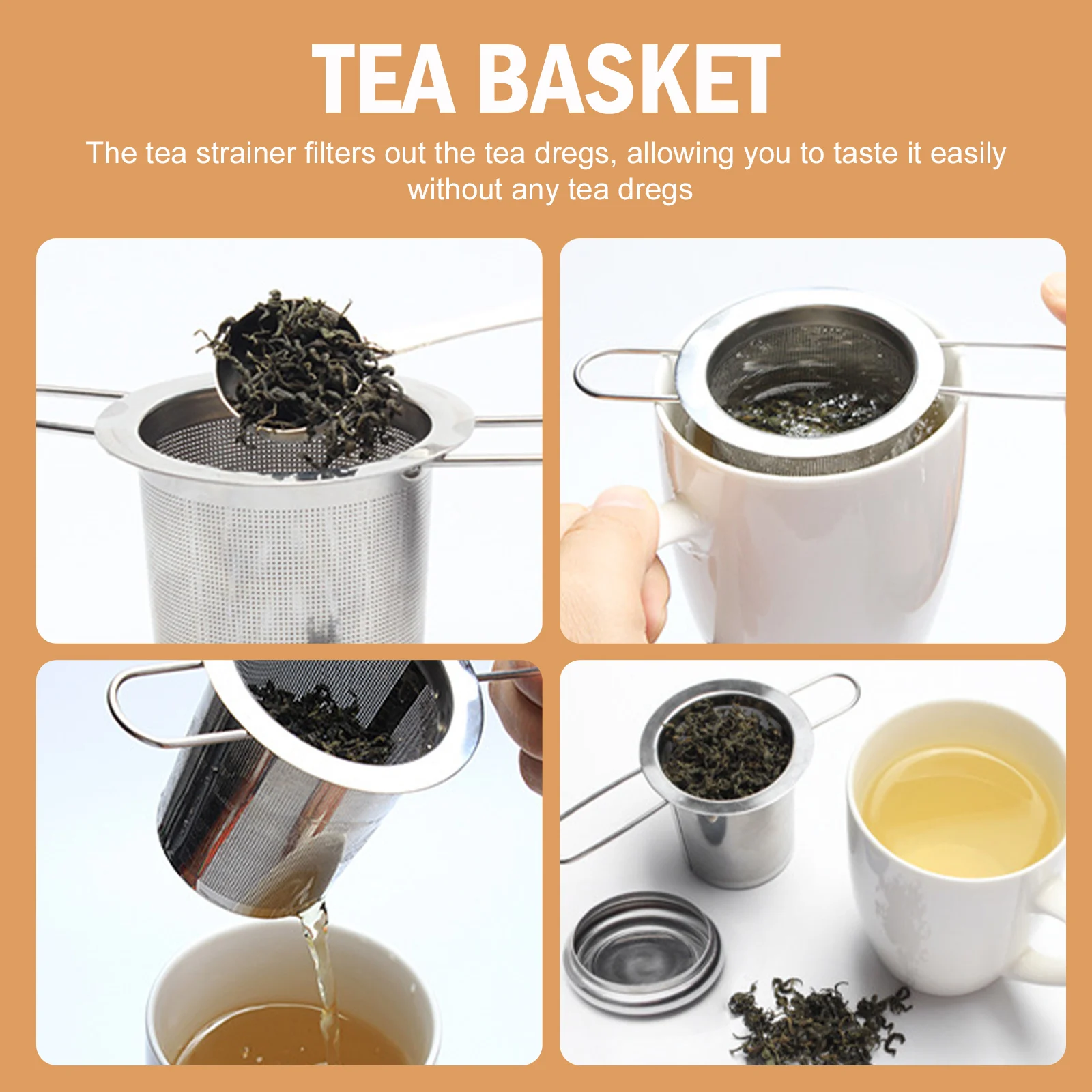 TEA BASKET

The tea strainer filters out the tea dregs, allowing you to taste it easily without any tea dregs