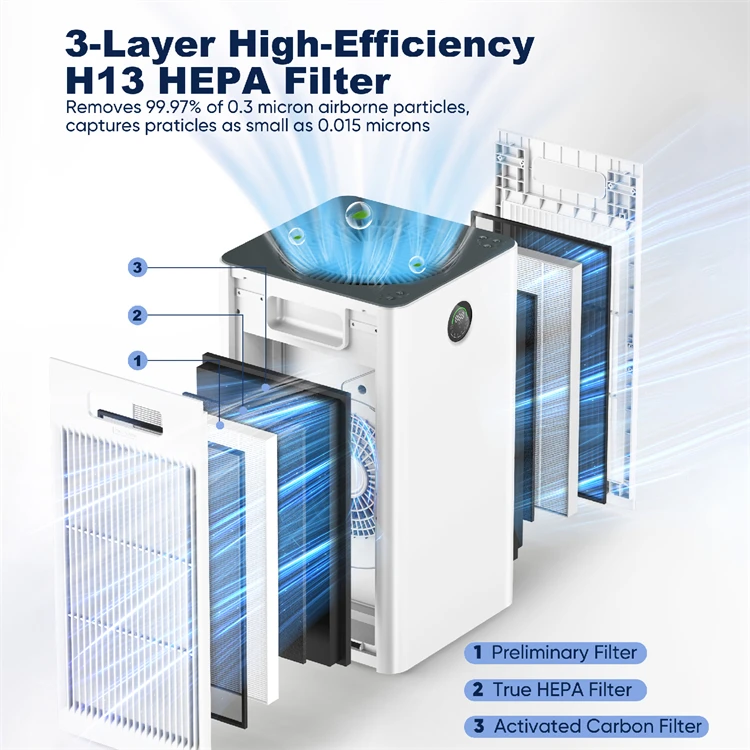 3-Layer High-Efficiency H13 HEPA Filter

Removes 99.97% of 0.3 micron airborne particles, captures praticles as small as 0.015 microns

3

2

1

1 Preliminary Filter

2 True HEPA Filter

3 Activated Carbon Filter