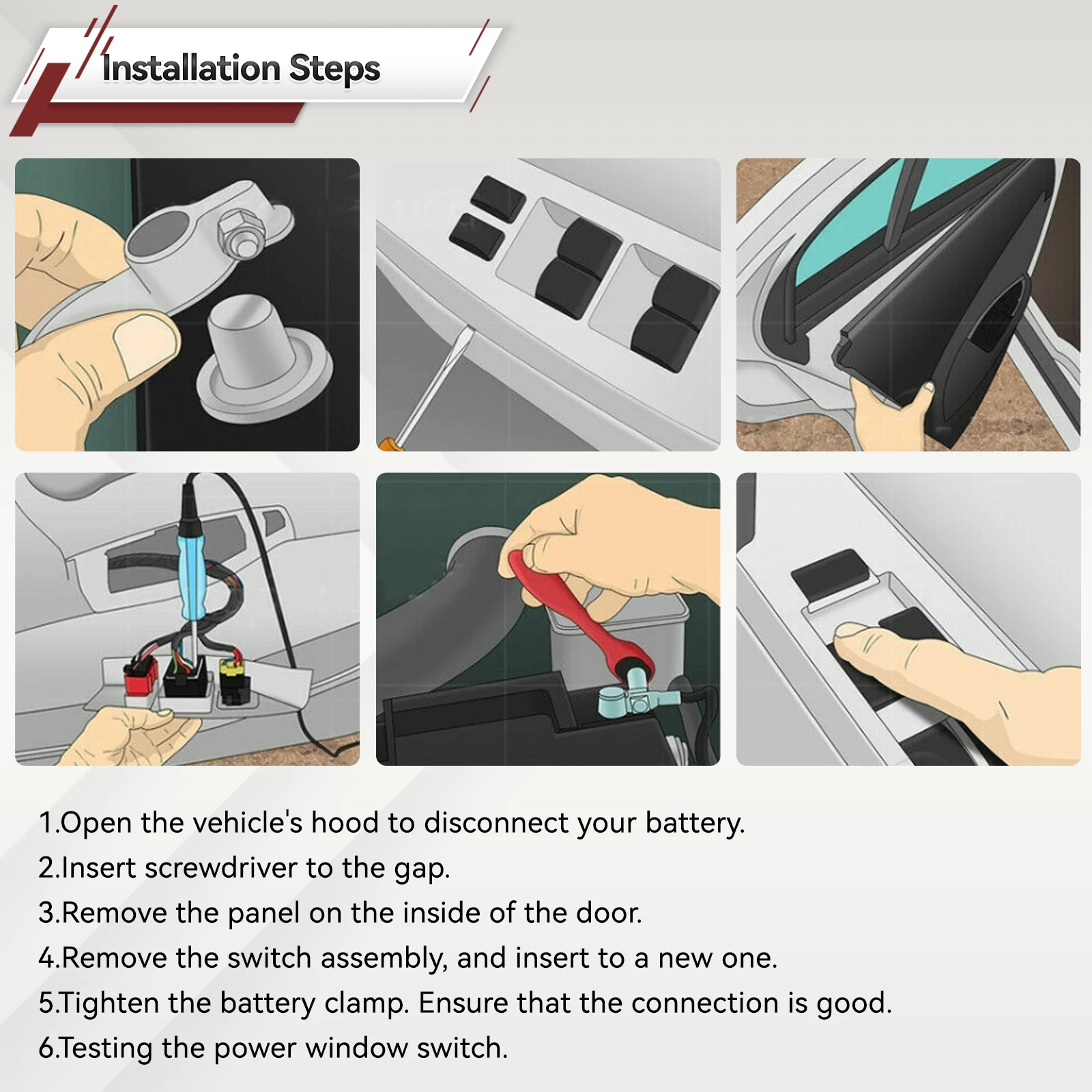 Installation Steps

1.Open the vehicle's hood to disconnect your battery.
2.Insert screwdriver to the gap.
3.Remove the panel on the inside of the door.
4.Remove the switch assembly, and insert to a new one.
5.Tighten the battery clamp. Ensure that the connection is good.
6.Testing the power window switch.