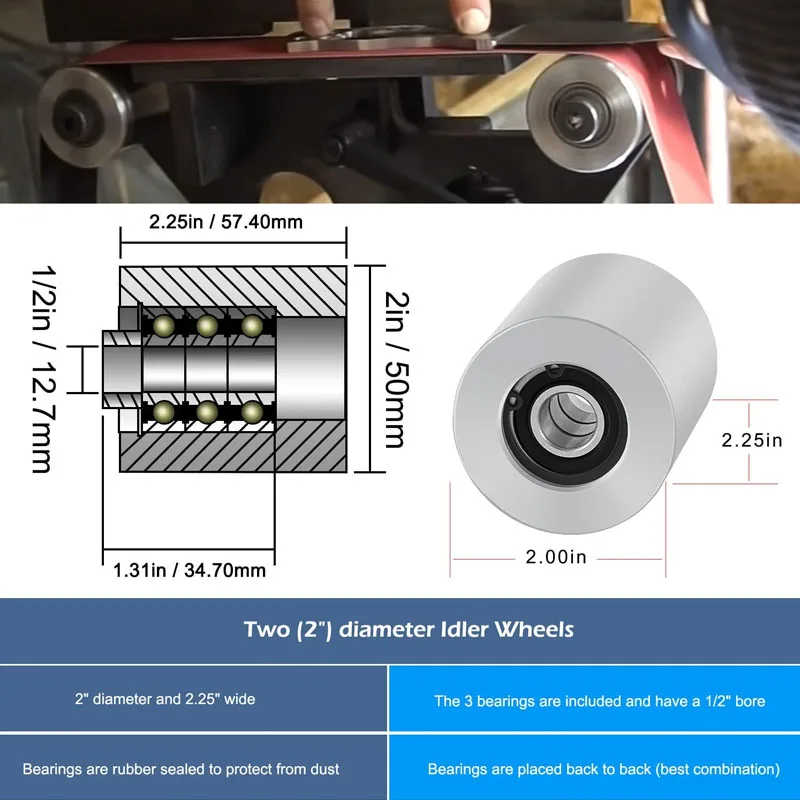 2.25in / 57.40mm

1/2in / 12.7mm

2in / 50mm

1.31in / 34.70mm

2.25in

2.00in

Two (2") diameter Idler Wheels

| 2" diameter and 2.25" wide | The 3 bearings are included and have a 1/2" bore |
|---|---|
| Bearings are rubber sealed to protect from dust | Bearings are placed back to back (best combination) |