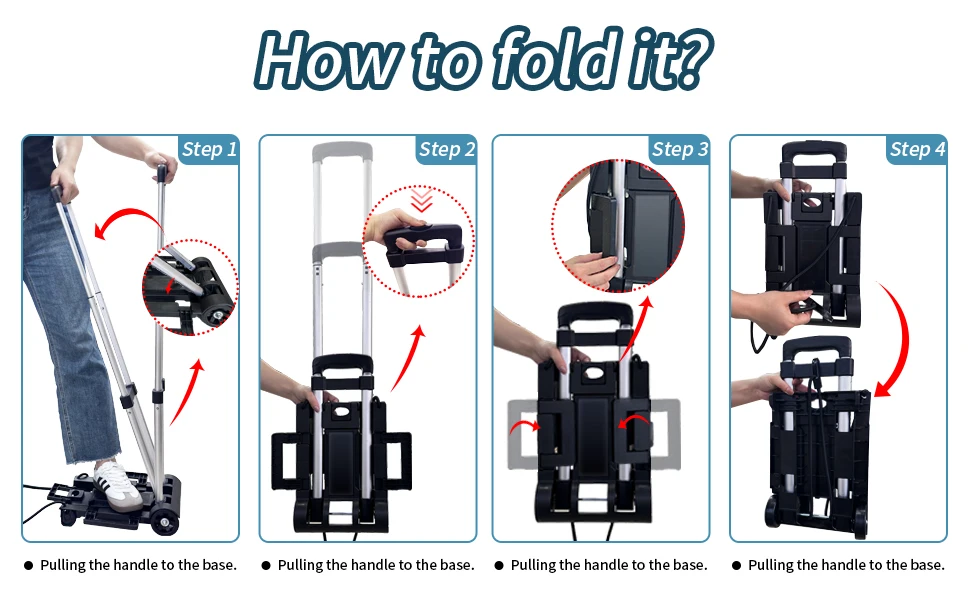 How to fold it?

Step 1

• Pulling the handle to the base.

Step 2

• Pulling the handle to the base.

Step 3

• Pulling the handle to the base.

Step 4

• Pulling the handle to the base.