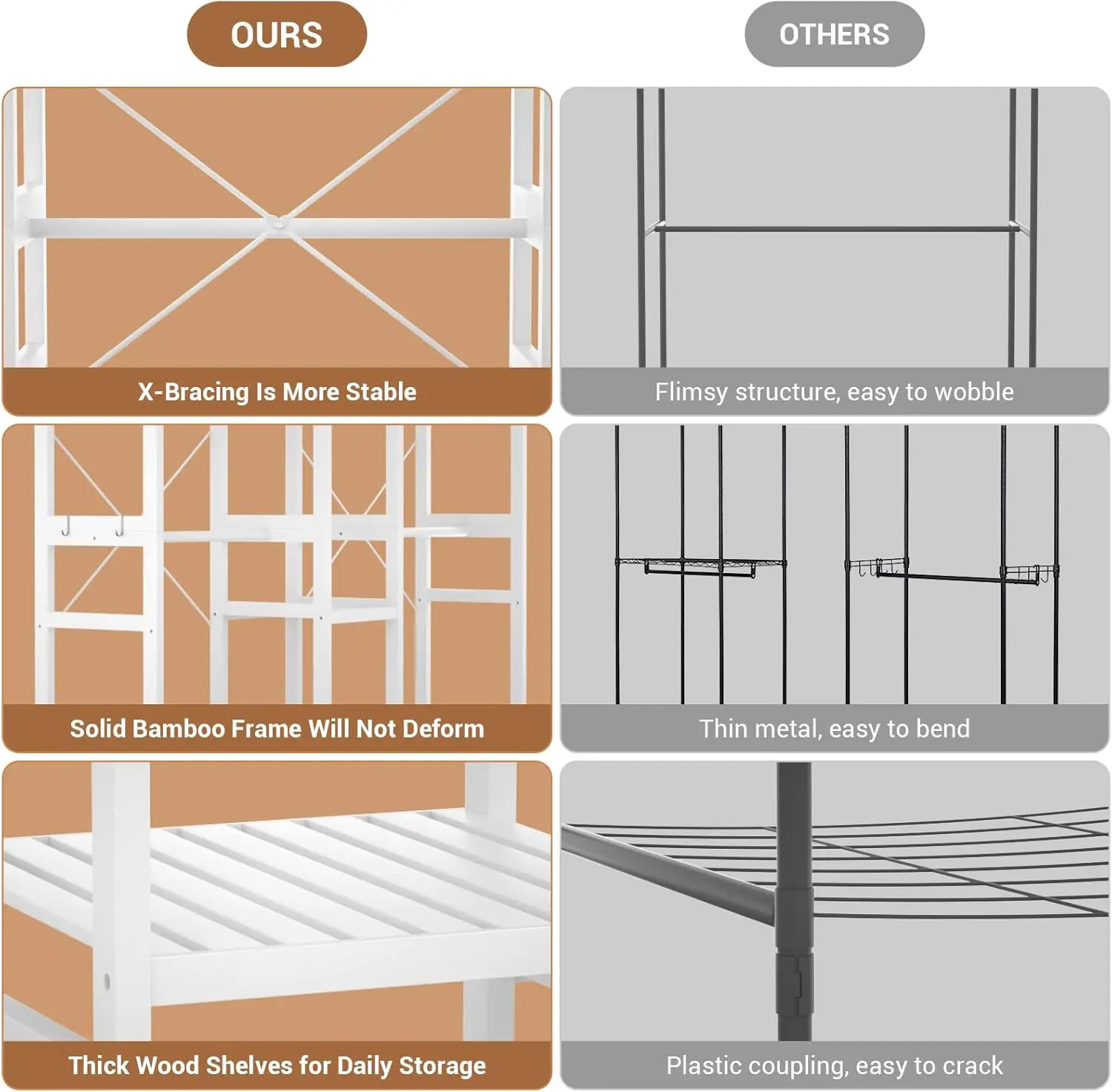 OURS

X-Bracing Is More Stable

Solid Bamboo Frame Will Not Deform

Thick Wood Shelves for Daily Storage

OTHERS

Flimsy structure, easy to wobble

Thin metal, easy to bend

Plastic coupling, easy to crack