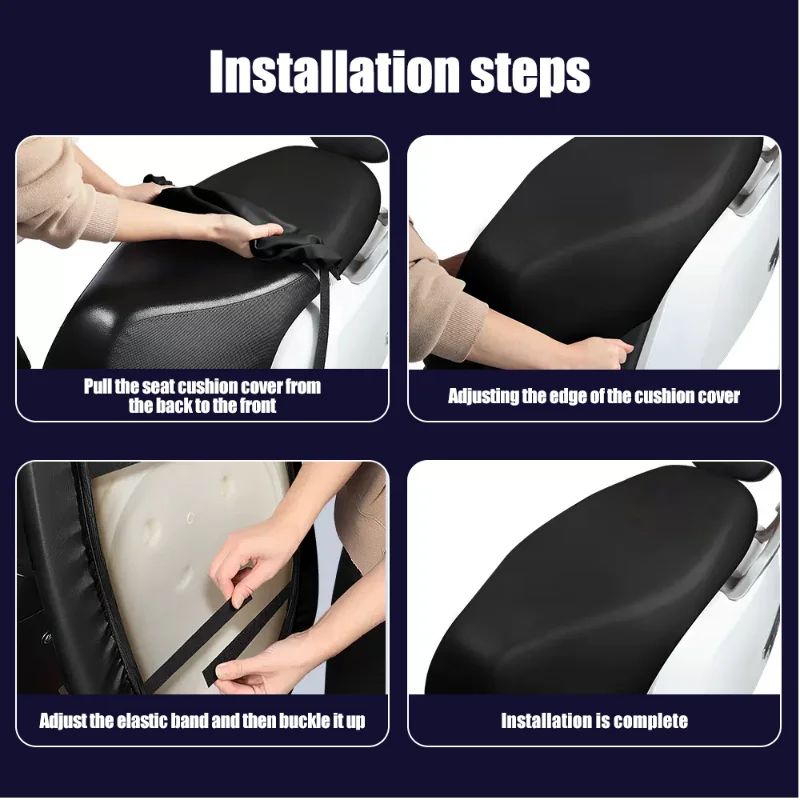 Installation steps

Pull the seat cushion cover from the back to the front

Adjusting the edge of the cushion cover

Adjust the elastic band and then buckle it up

Installation is complete