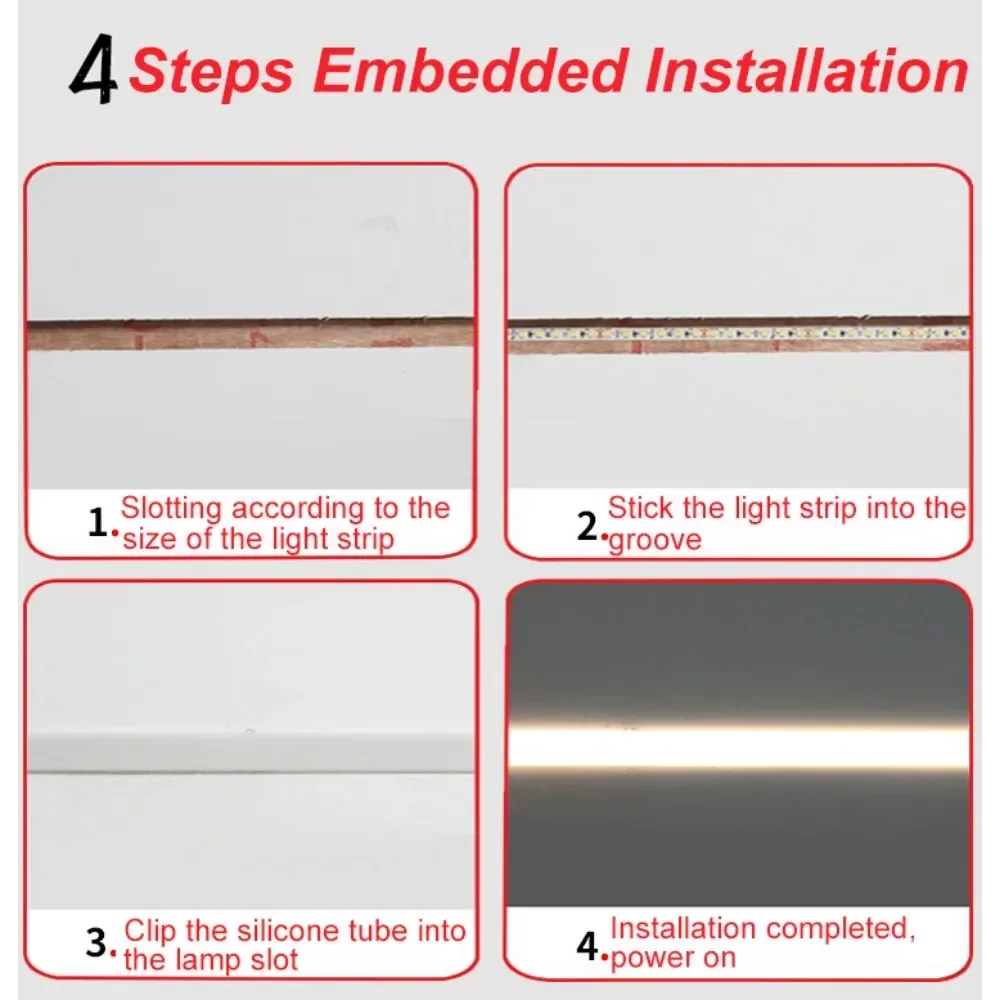 4 Steps Embedded Installation

1. Slotting according to the size of the light strip

2. Stick the light strip into the groove

3. Clip the silicone tube into the lamp slot

4. Installation completed, power on