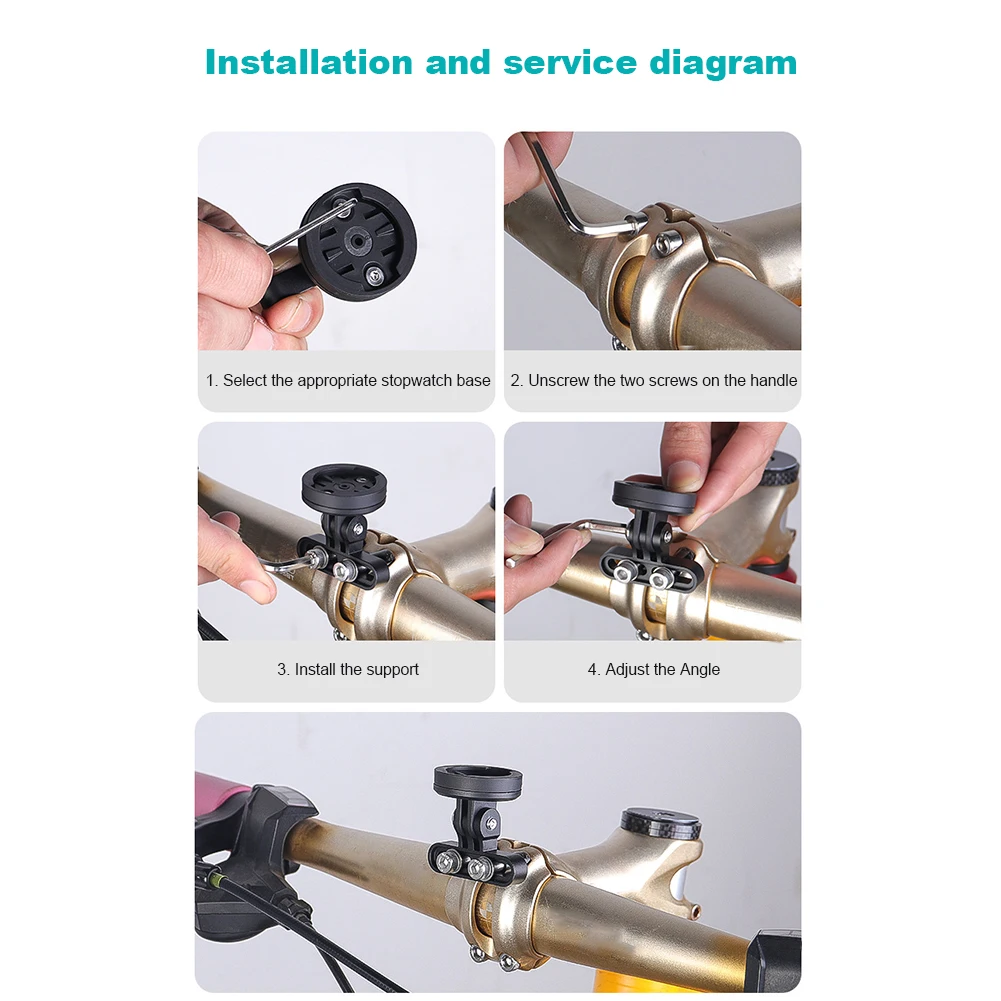 Installation and service diagram

1. Select the appropriate stopwatch base

2. Unscrew the two screws on the handle

3. Install the support

4. Adjust the Angle