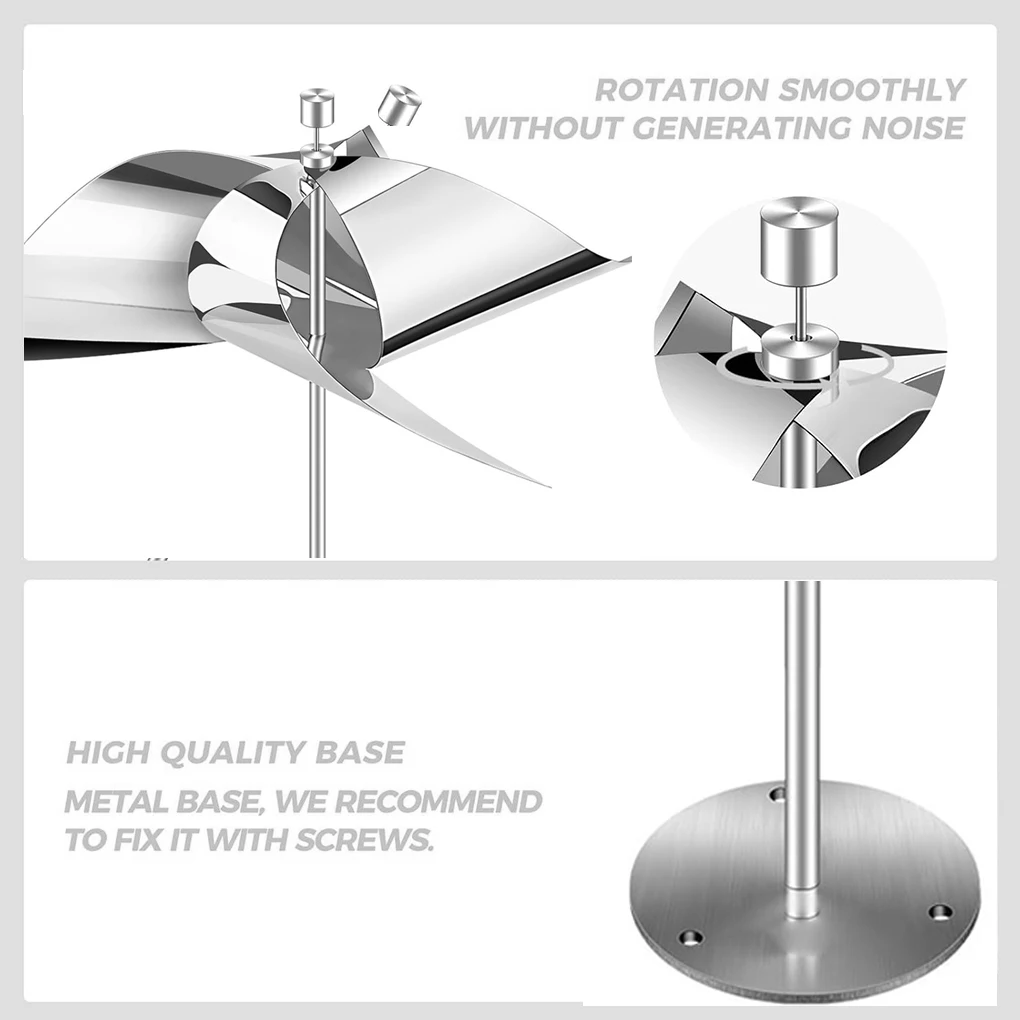 ROTATION SMOOTHLY
WITHOUT GENERATING NOISE

HIGH QUALITY BASE

METAL BASE, WE RECOMMEND TO FIX IT WITH SCREWS.