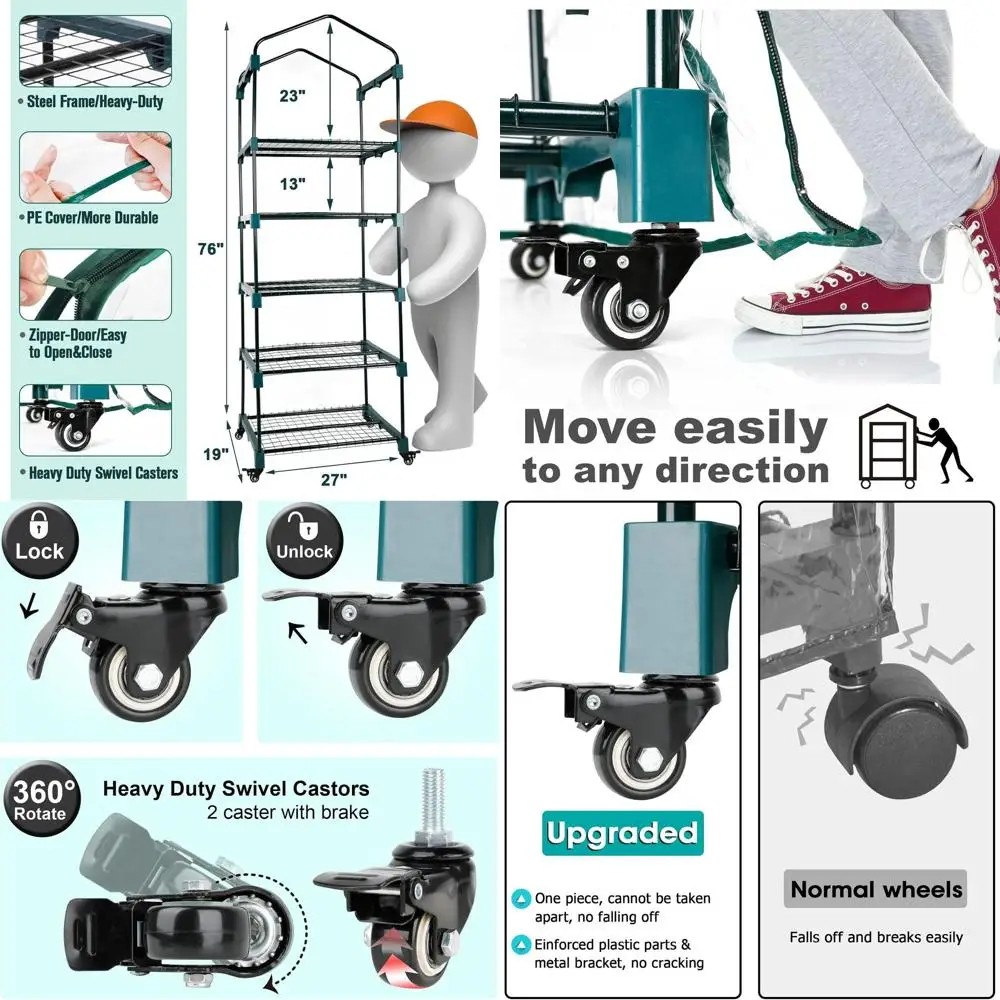 • Steel Frame/Heavy-Duty

• PE Cover/More Durable

• Zipper-Door/Easy to Open&Close

• Heavy Duty Swivel Casters

23"

13"

76"

19"

27"

Move easily to any direction

Lock

Unlock

360° Rotate

Heavy Duty Swivel Castors
2 caster with brake

Upgraded

One piece, cannot be taken apart, no falling off

Einforced plastic parts & metal bracket, no cracking

Normal wheels

Falls off and breaks easily