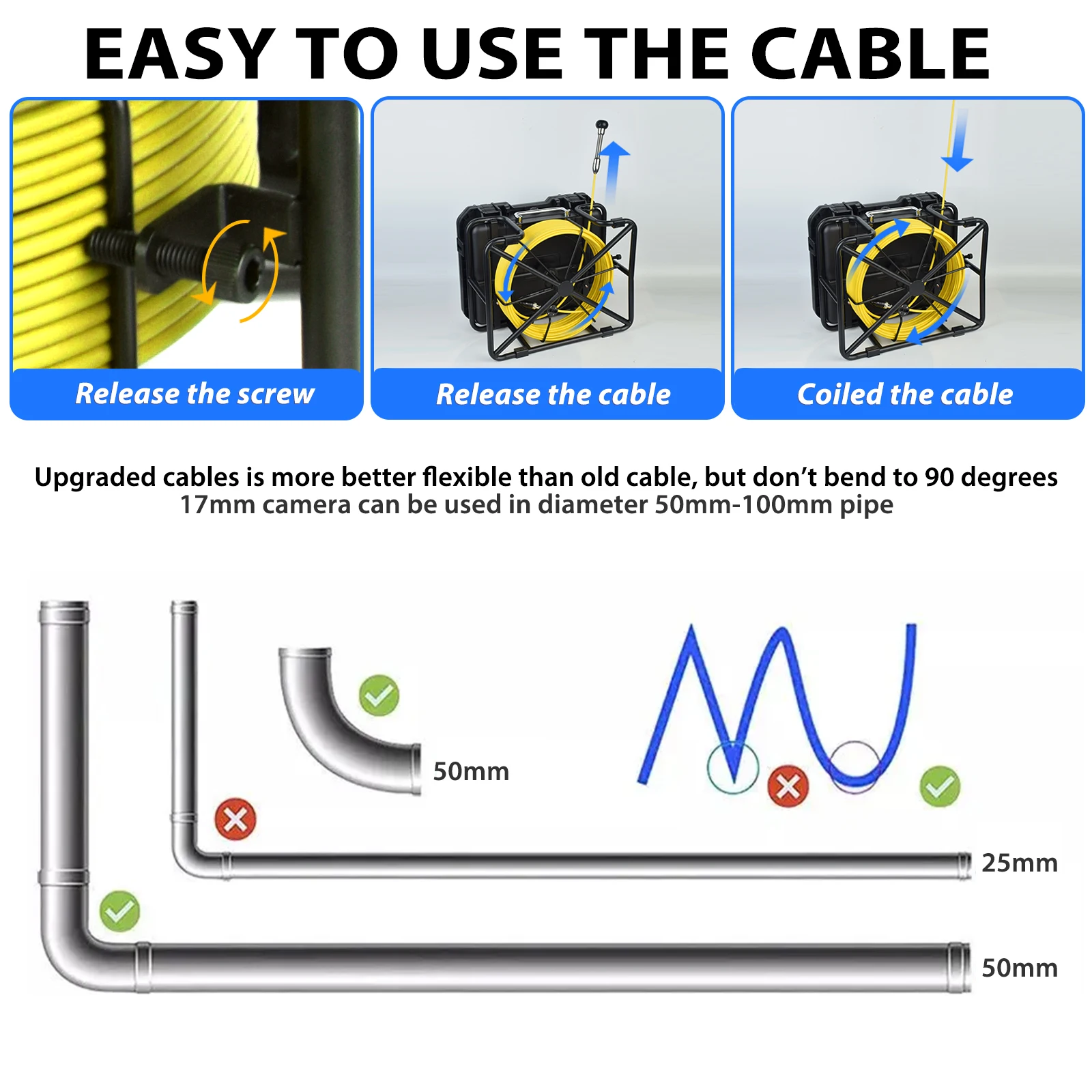 EASY TO USE THE CABLE

Release the screw

Release the cable

Coiled the cable

Upgraded cables is more better flexible than old cable, but don't bend to 90 degrees
17mm camera can be used in diameter 50mm-100mm pipe

50mm

25mm

50mm