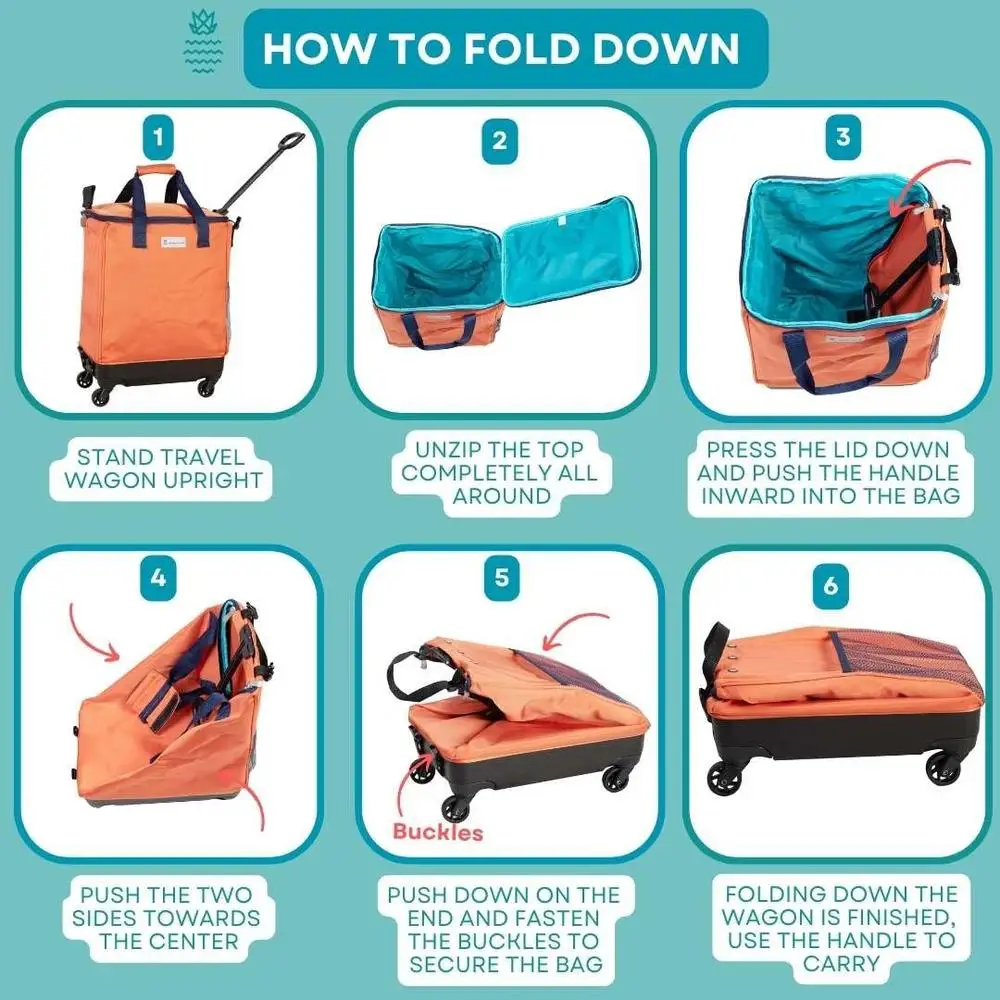 HOW TO FOLD DOWN

1

STAND TRAVEL WAGON UPRIGHT

2

UNZIP THE TOP COMPLETELY ALL AROUND

3

PRESS THE LID DOWN AND PUSH THE HANDLE INWARD INTO THE BAG

4

PUSH THE TWO SIDES TOWARDS THE CENTER

5

Buckles

PUSH DOWN ON THE END AND FASTEN THE BUCKLES TO SECURE THE BAG

6

FOLDING DOWN THE WAGON IS FINISHED, USE THE HANDLE TO CARRY