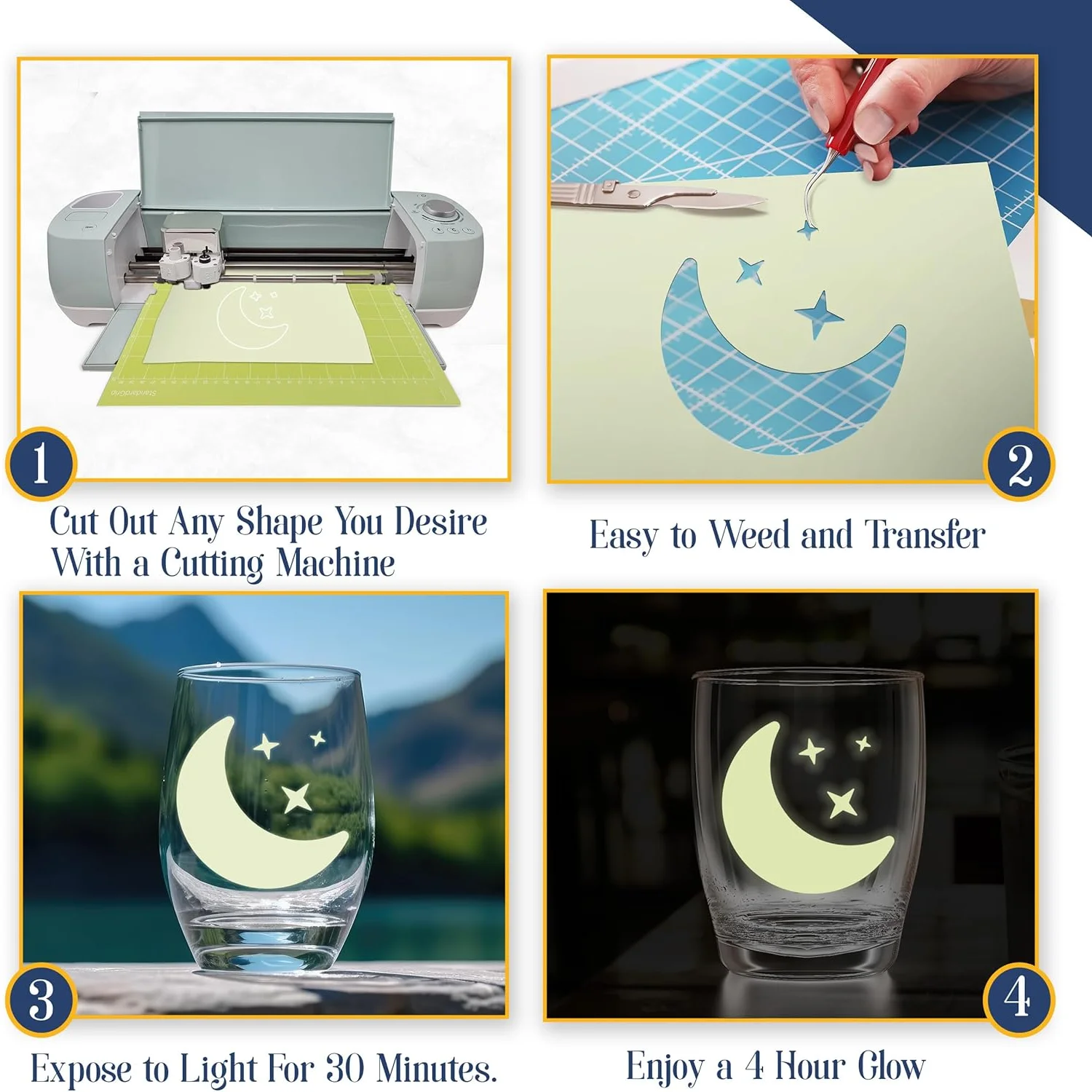 1

Cut Out Any Shape You Desire With a Cutting Machine

2

Easy to Weed and Transfer

3

Expose to Light For 30 Minutes.

4

Enjoy a 4 Hour Glow