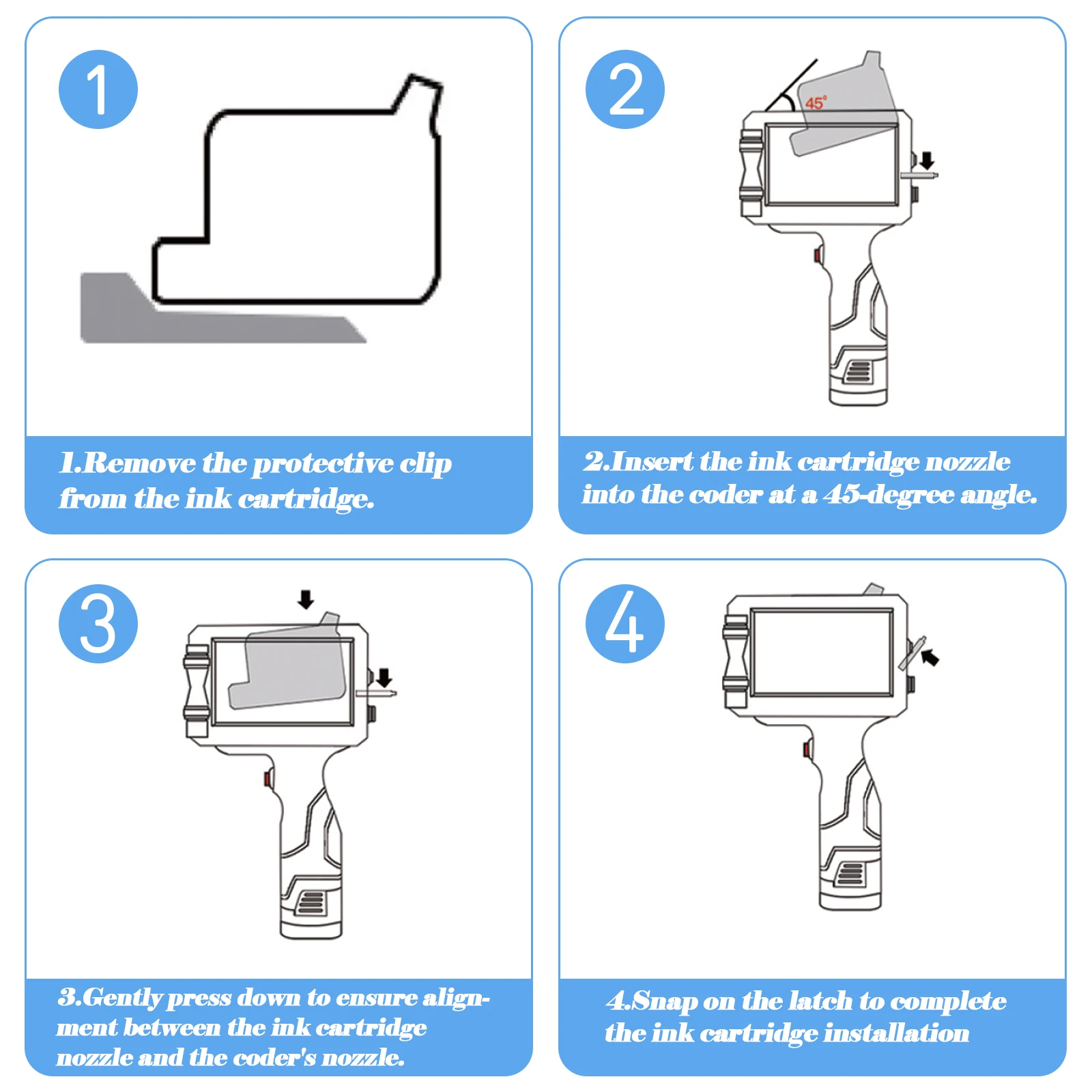 1

1.Remove the protective clip from the ink cartridge.

2

45°

2.Insert the ink cartridge nozzle into the coder at a 45-degree angle.

3

3.Gently press down to ensure alignment between the ink cartridge nozzle and the coder's nozzle.

4

4.Snap on the latch to complete the ink cartridge installation