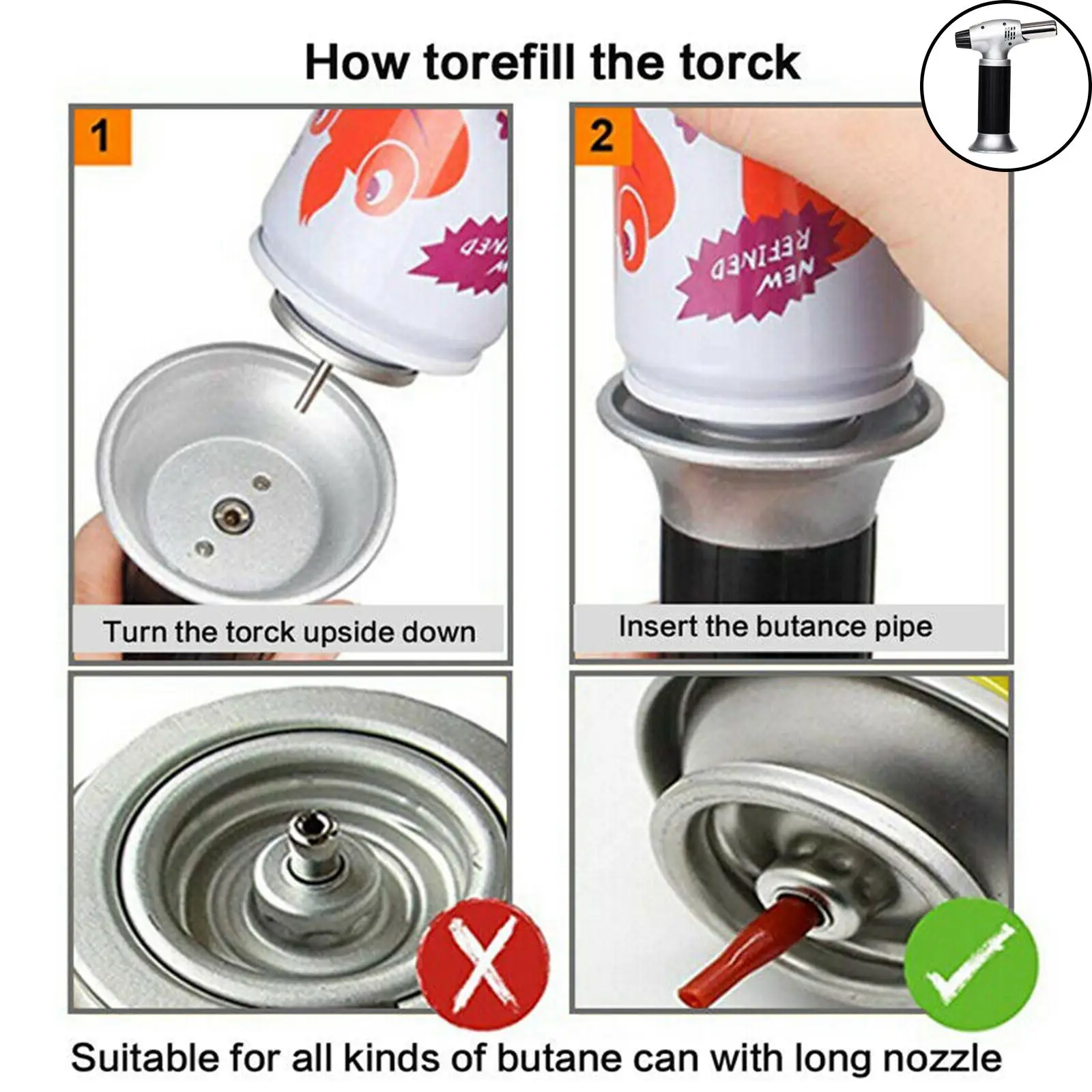 How torefill the torck

1

NEW REFINED

Turn the torck upside down

2

NEW REFINED

Insert the butance pipe

Suitable for all kinds of butane can with long nozzle