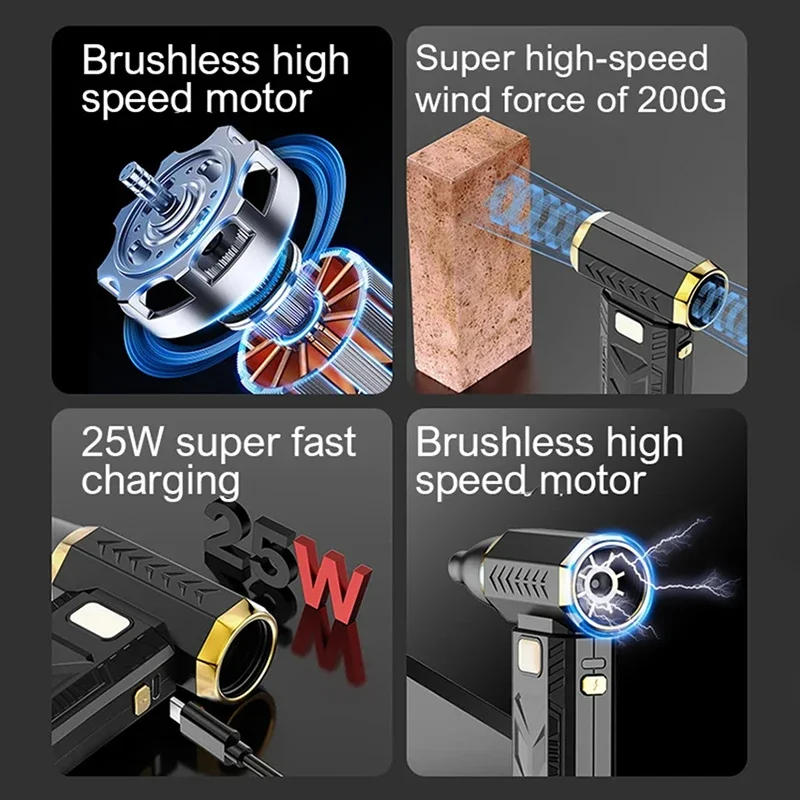 Brushless high speed motor

Super high-speed wind force of 200G

25W super fast charging

25W

Brushless high speed motor