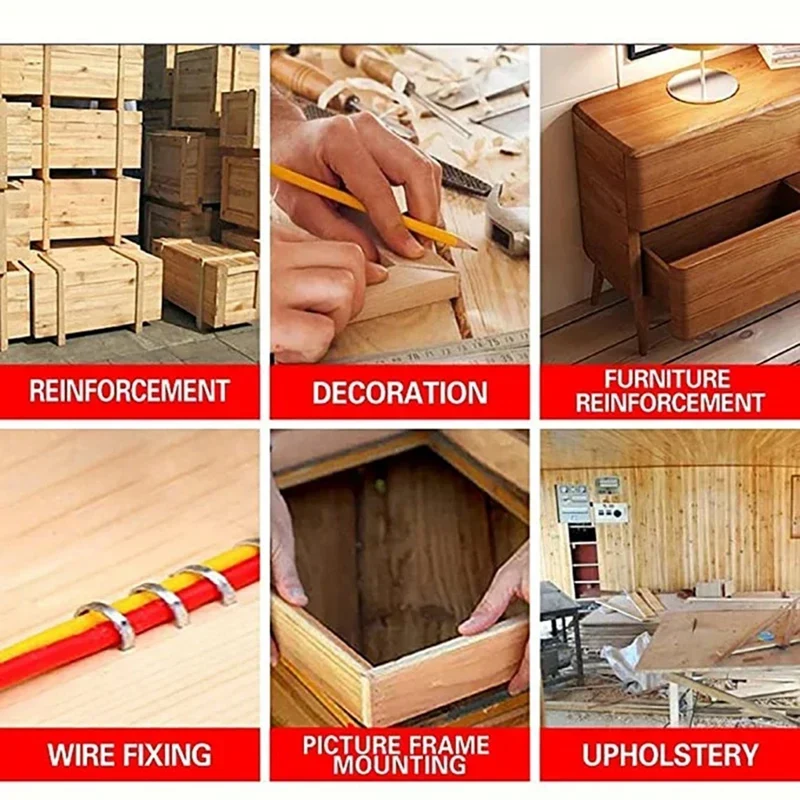 REINFORCEMENT

DECORATION

FURNITURE REINFORCEMENT

WIRE FIXING

PICTURE FRAME MOUNTING

UPHOLSTERY