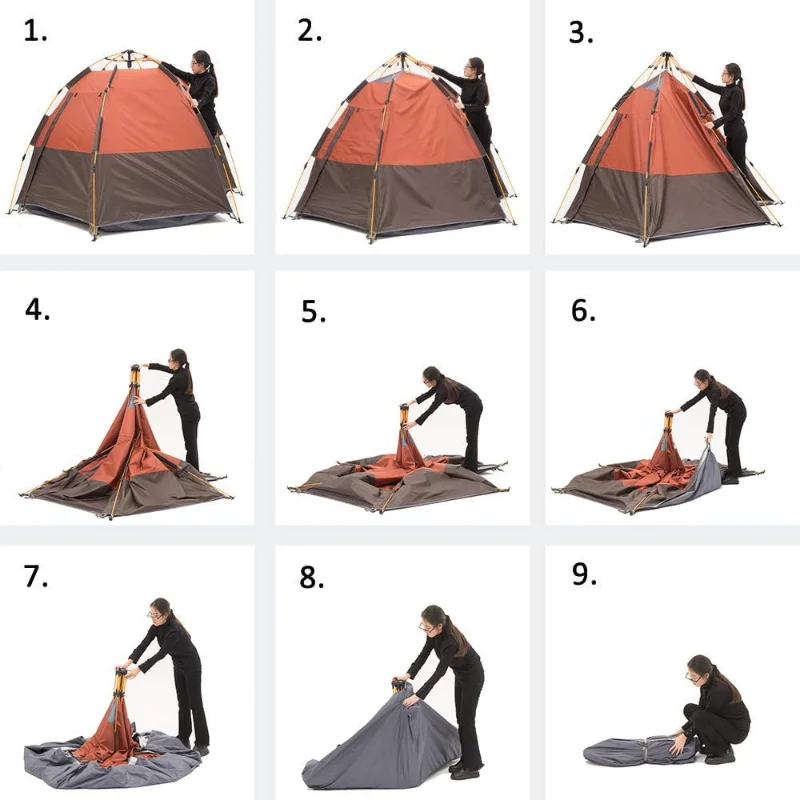 1.

2.

3.

4.

5.

6.

7.

8.

9.