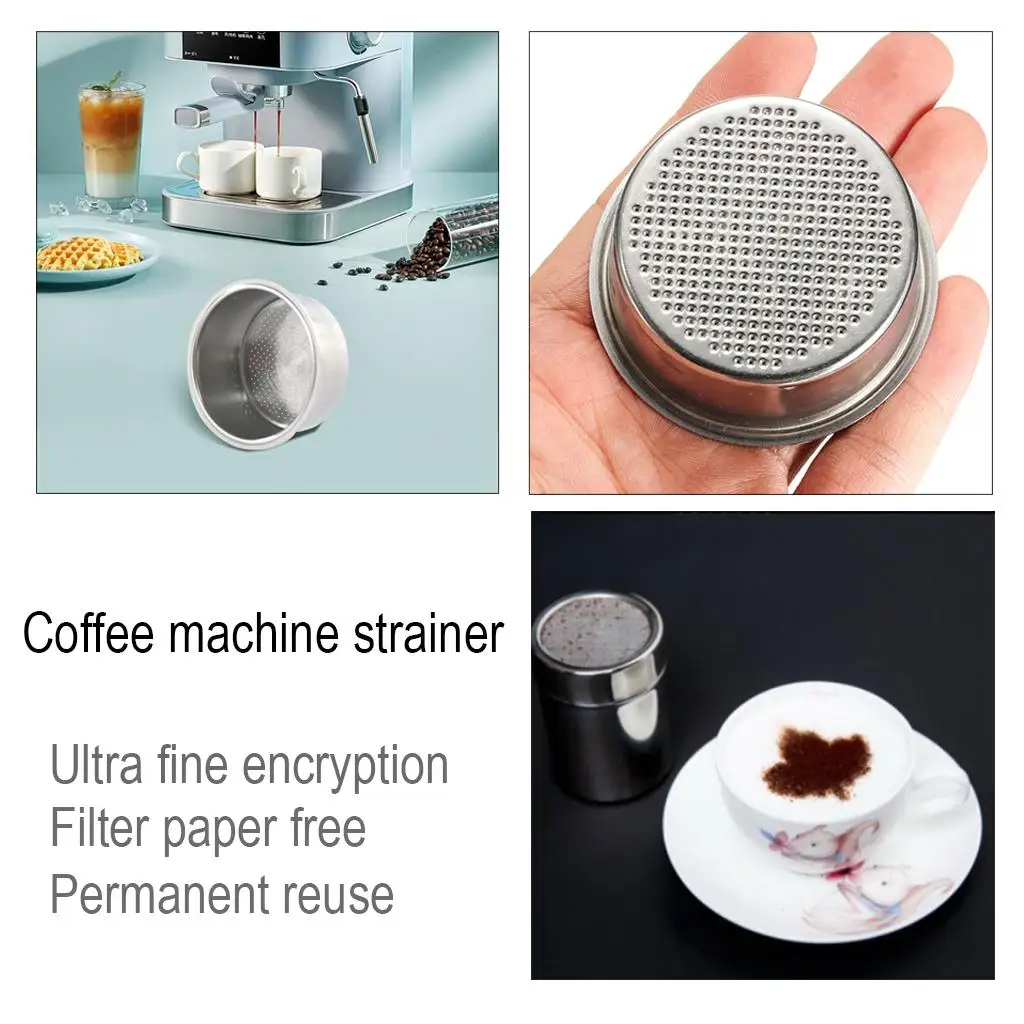 Coffee machine strainer

Ultra fine encryption
Filter paper free
Permanent reuse