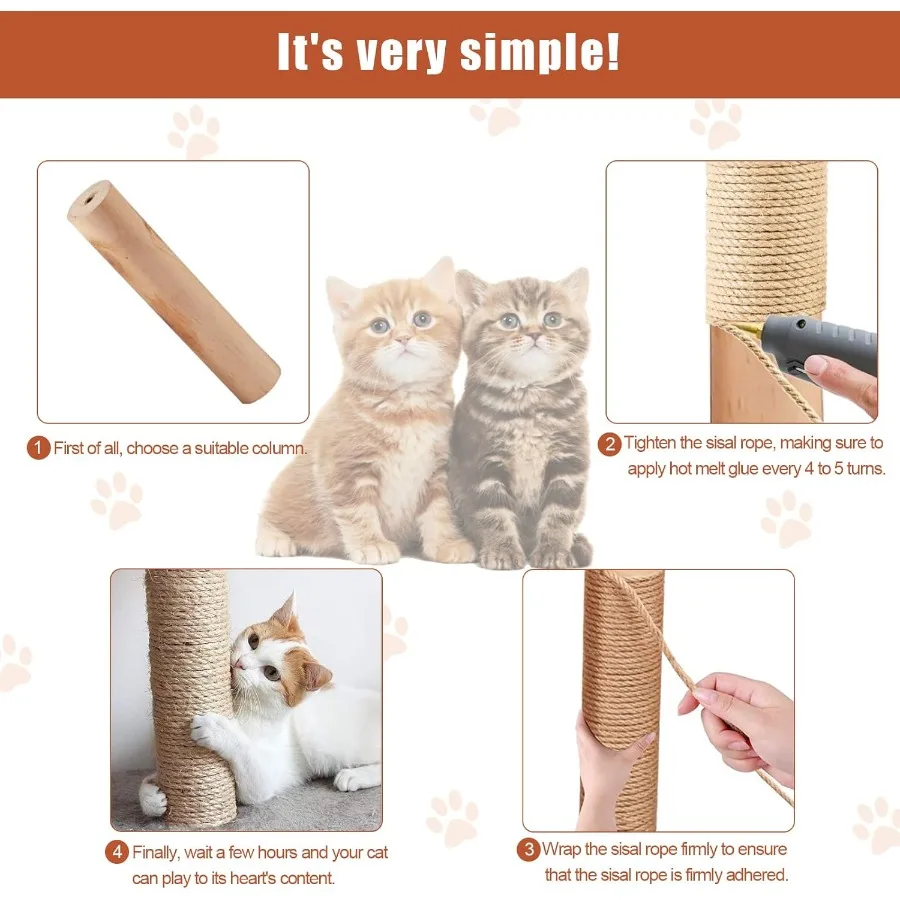 It's very simple!

1 First of all, choose a suitable column.

2 Tighten the sisal rope, making sure to apply hot melt glue every 4 to 5 turns.

4 Finally, wait a few hours and your cat can play to its heart's content.

3 Wrap the sisal rope firmly to ensure that the sisal rope is firmly adhered.