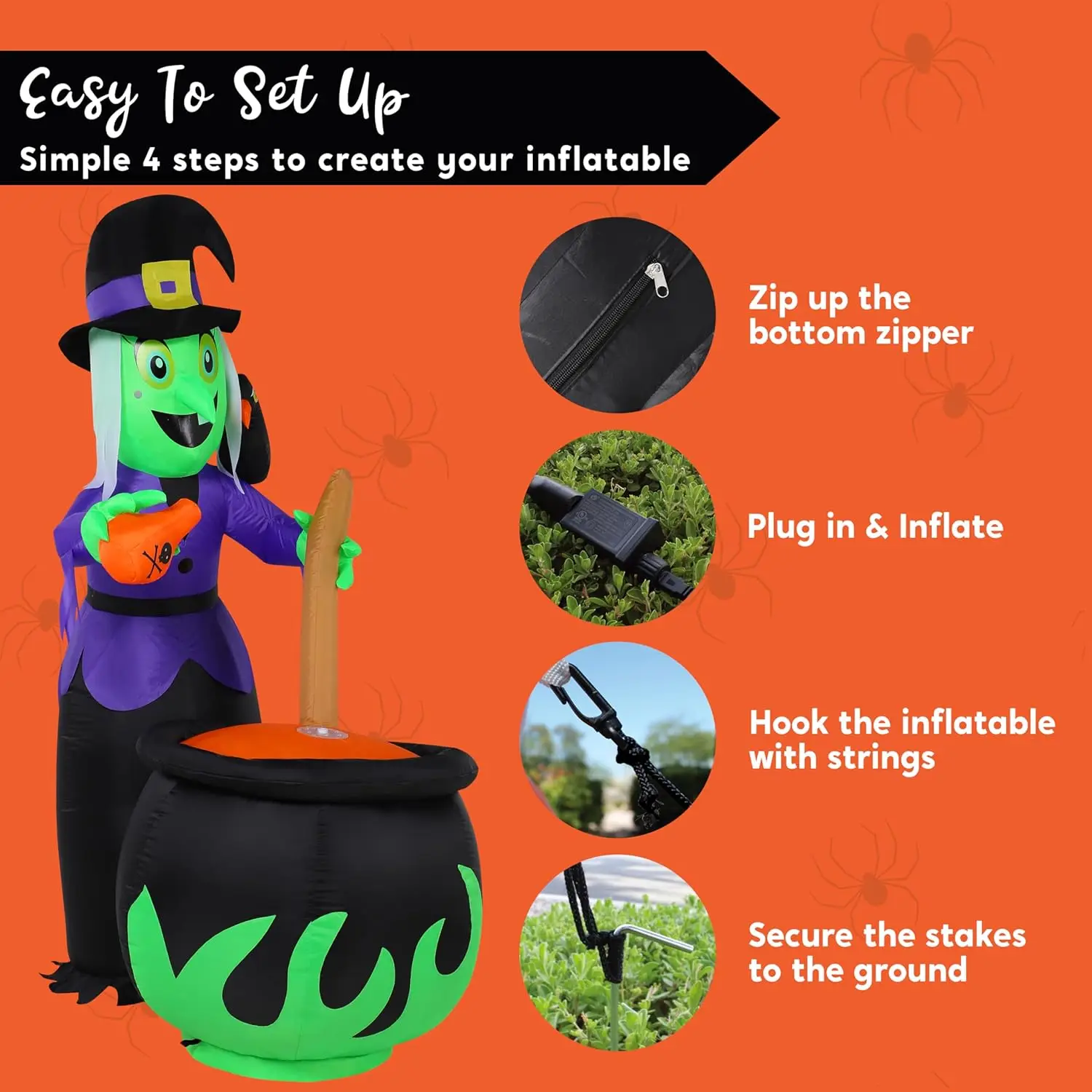 Easy To Set Up
Simple 4 steps to create your inflatable

Zip up the bottom zipper

Plug in & Inflate

Hook the inflatable with strings

Secure the stakes to the ground